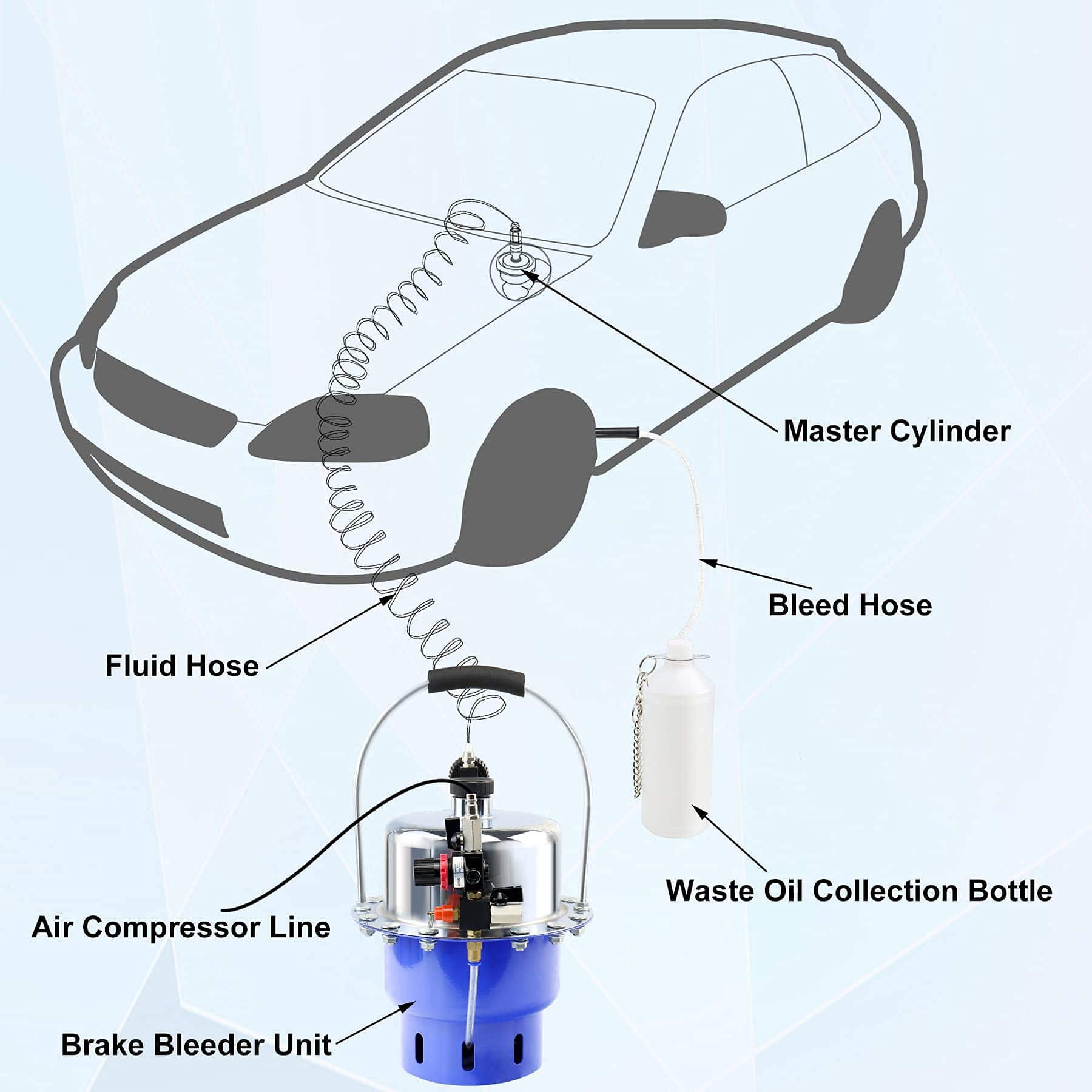 Master Cylinder

Bleed Hose

Fluid Hose

Waste Oil Collection Bottle

Air Compressor Line

Brake Bleeder Unit