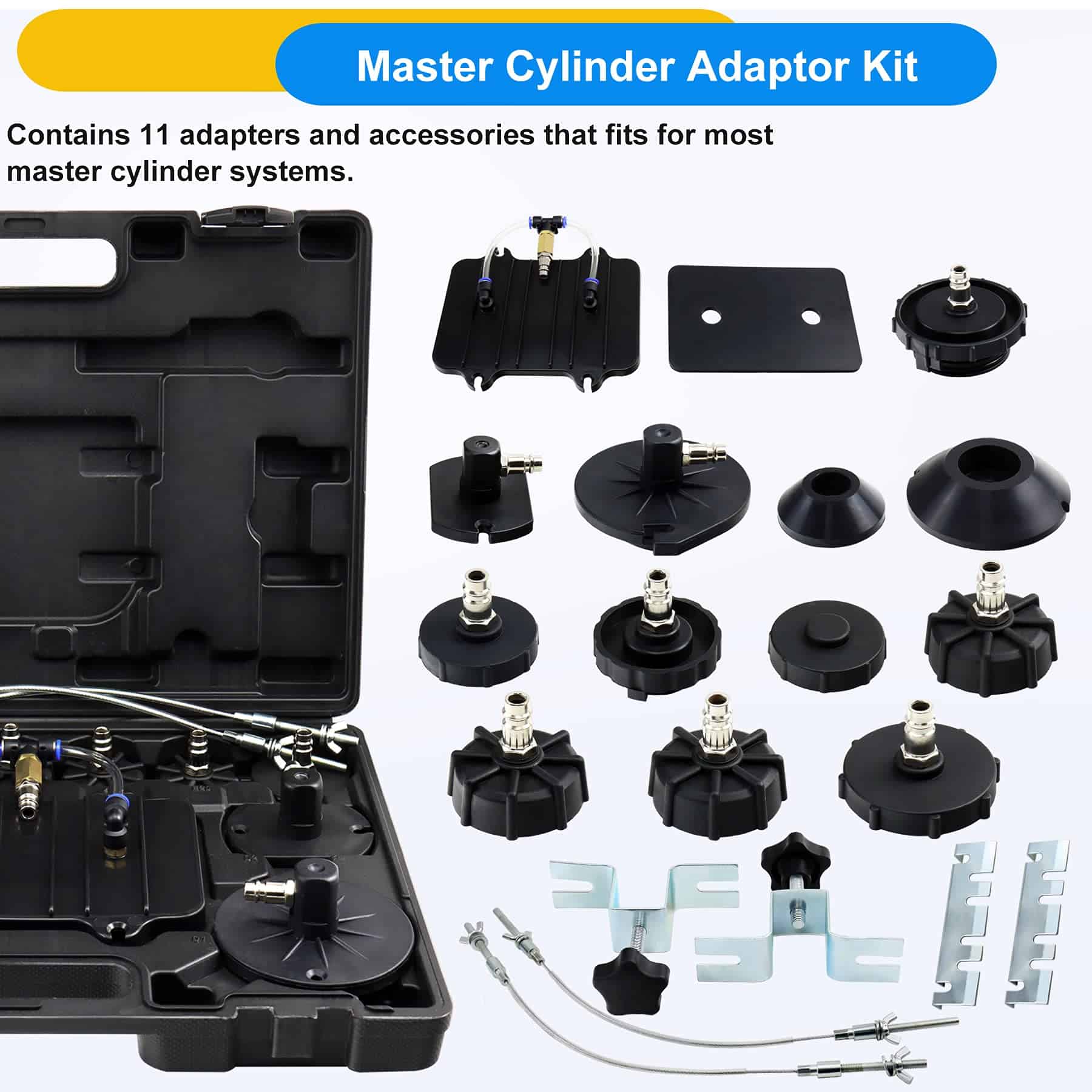 Master Cylinder Adaptor Kit

Contains 11 adapters and accessories that fits for most master cylinder systems.