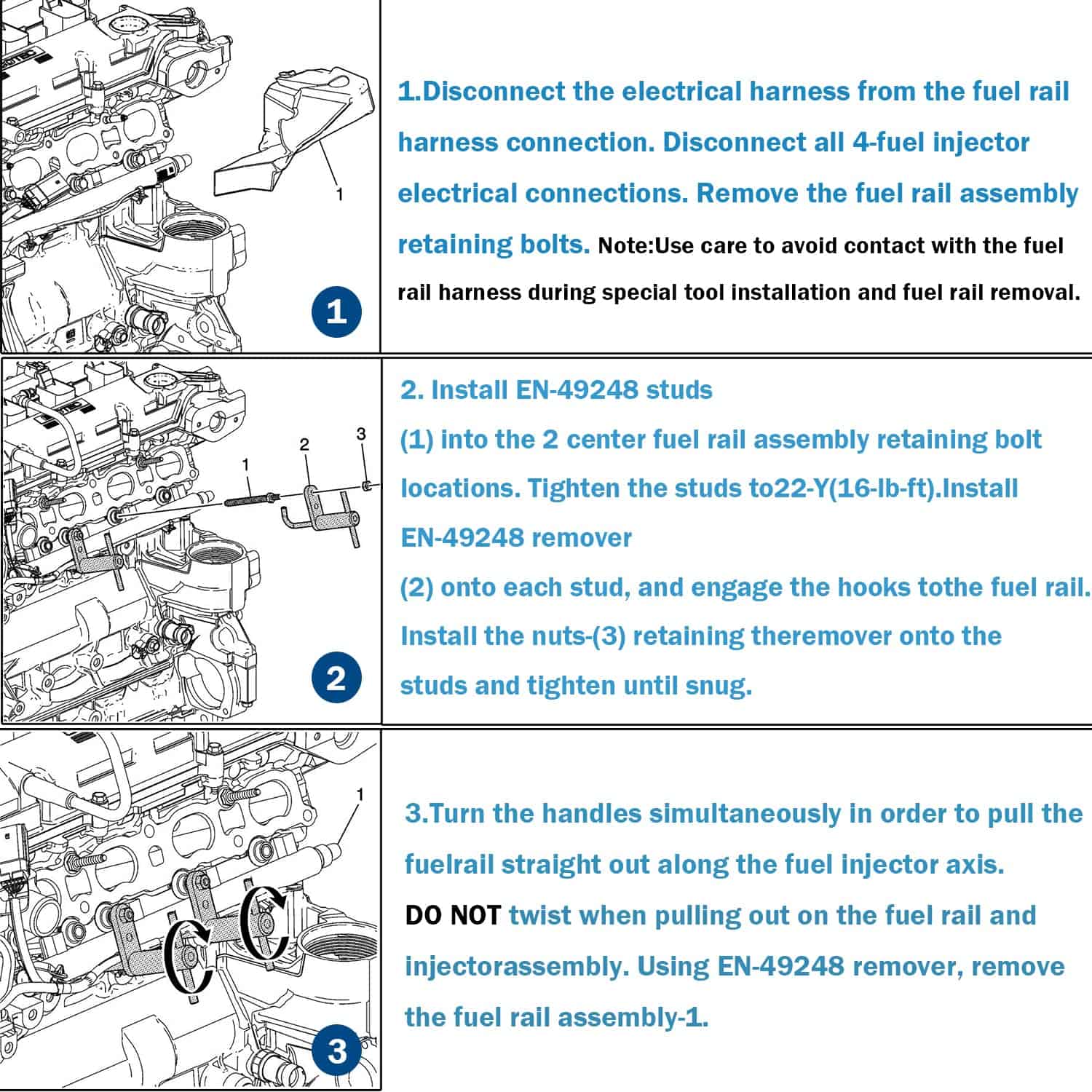 1

1

1.Disconnect the electrical harness from the fuel rail harness connection. Disconnect all 4-fuel injector electrical connections. Remove the fuel rail assembly retaining bolts. Note:Use care to avoid contact with the fuel rail harness during special tool installation and fuel rail removal.

1

2

3

2

2. Install EN-49248 studs

(1) into the 2 center fuel rail assembly retaining bolt locations. Tighten the studs to22-Y(16-lb-ft).Install EN-49248 remover

(2) onto each stud, and engage the hooks tothe fuel rail. Install the nuts-(3) retaining theremover onto the studs and tighten until snug.

1

3

3.Turn the handles simultaneously in order to pull the fuelrail straight out along the fuel injector axis.

DO NOT twist when pulling out on the fuel rail and injectorassembly. Using EN-49248 remover, remove the fuel rail assembly-1.