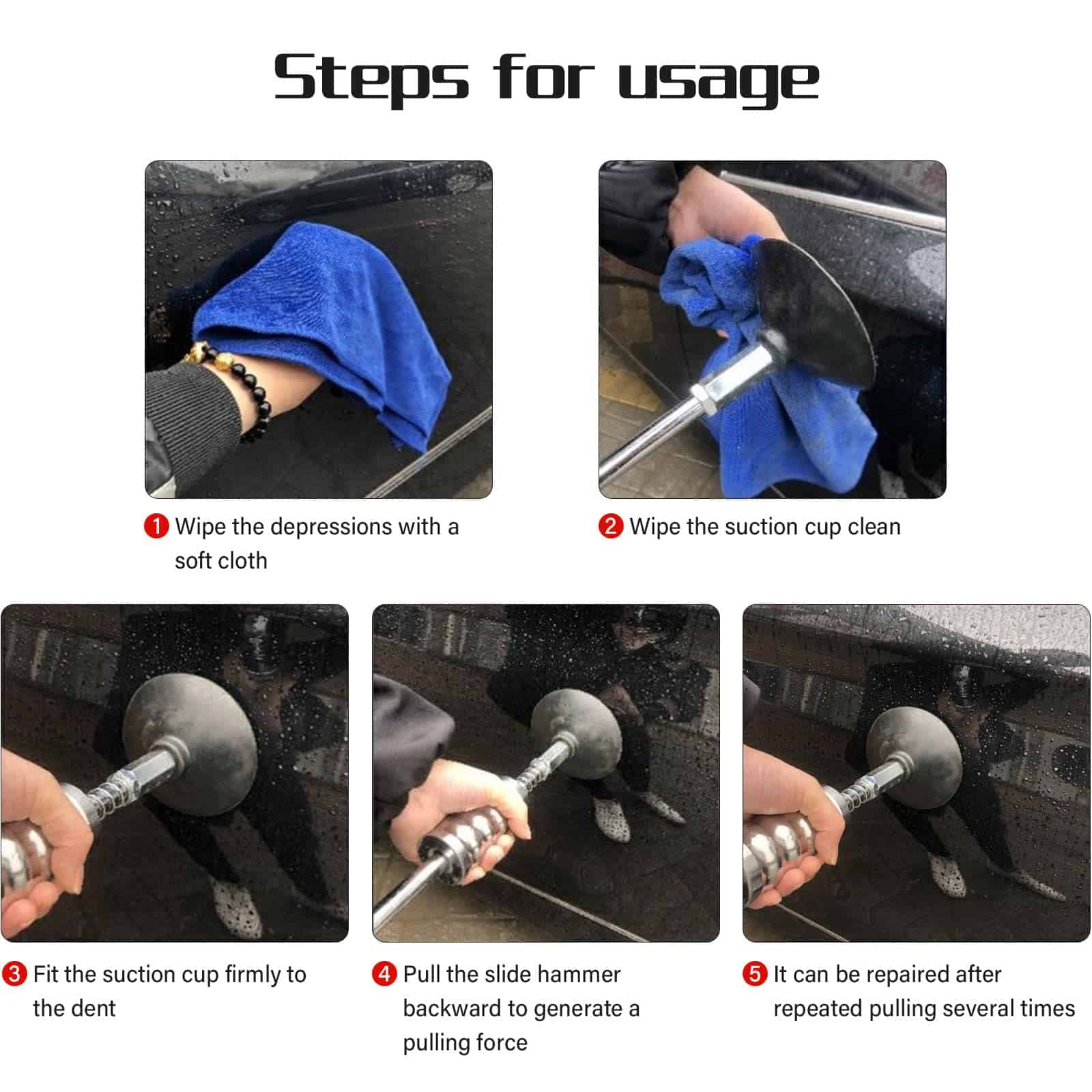 Steps for usage

1 Wipe the depressions with a soft cloth

2 Wipe the suction cup clean

3 Fit the suction cup firmly to the dent

4 Pull the slide hammer backward to generate a pulling force

5 It can be repaired after repeated pulling several times