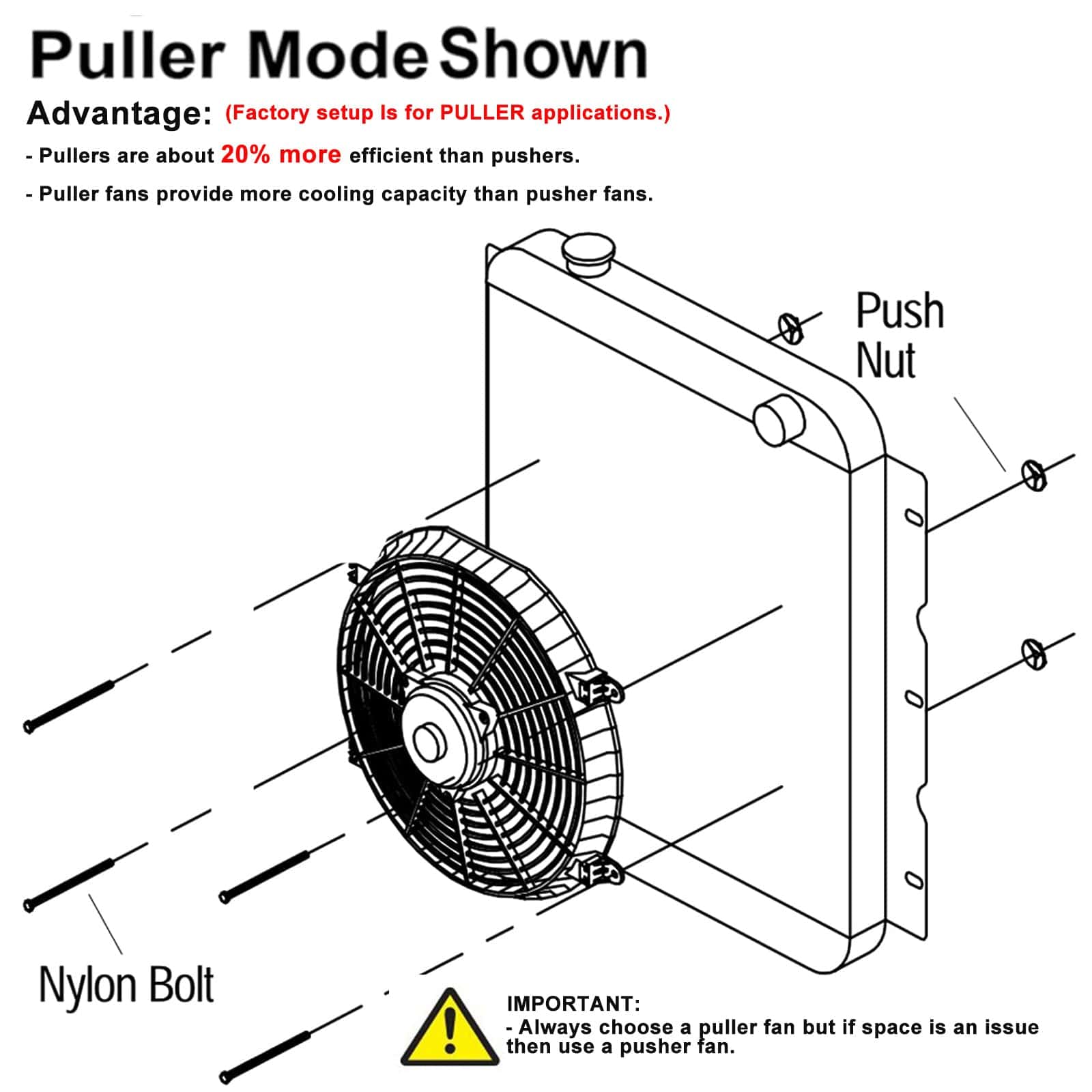 Puller Mode Shown

Advantage: (Factory setup Is for PULLER applications.)

- Pullers are about 20% more efficient than pushers.

- Puller fans provide more cooling capacity than pusher fans.

Push Nut

Nylon Bolt

IMPORTANT:
- Always choose a puller fan but if space is an issue then use a pusher fan.