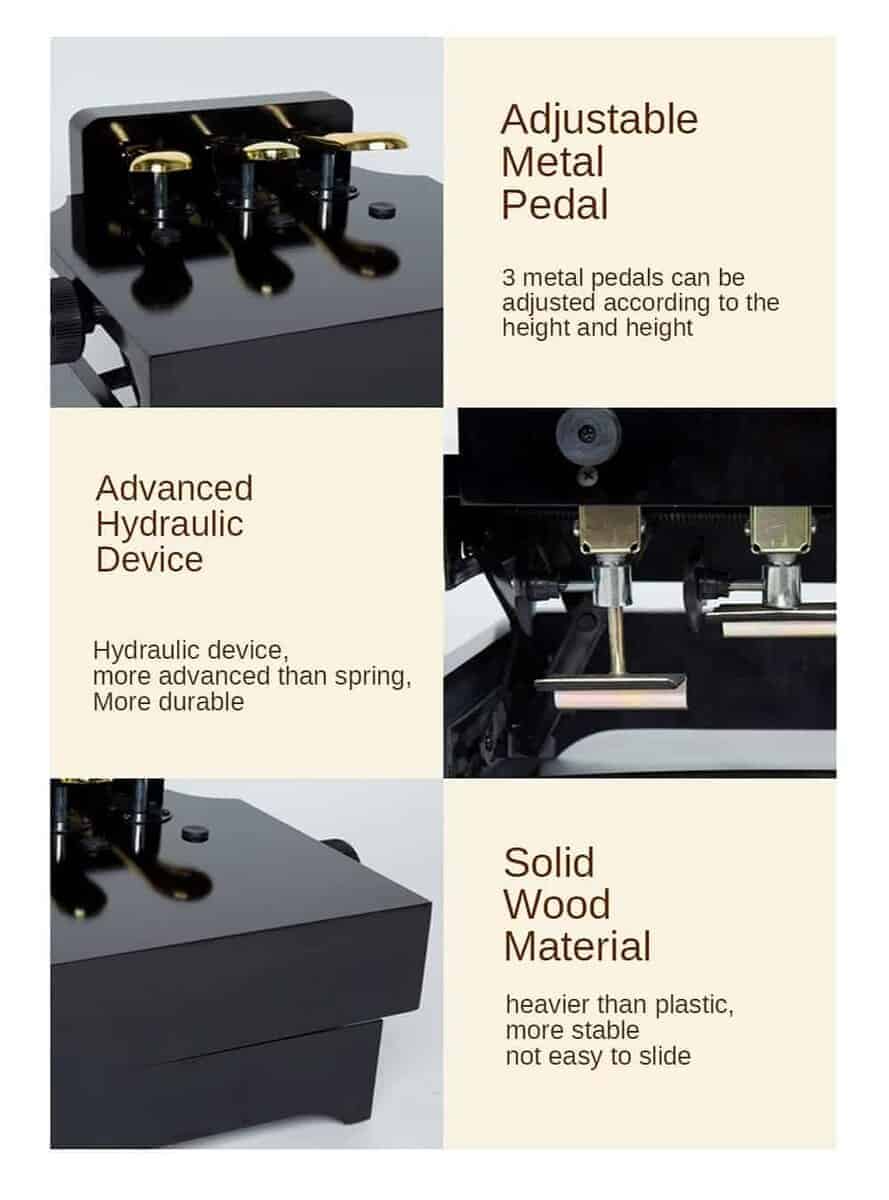 Adjustable Metal Pedal

3 metal pedals can be adjusted according to the height and height

Advanced Hydraulic Device

Hydraulic device,
more advanced than spring,
More durable

Solid Wood Material

heavier than plastic,
more stable
not easy to slide