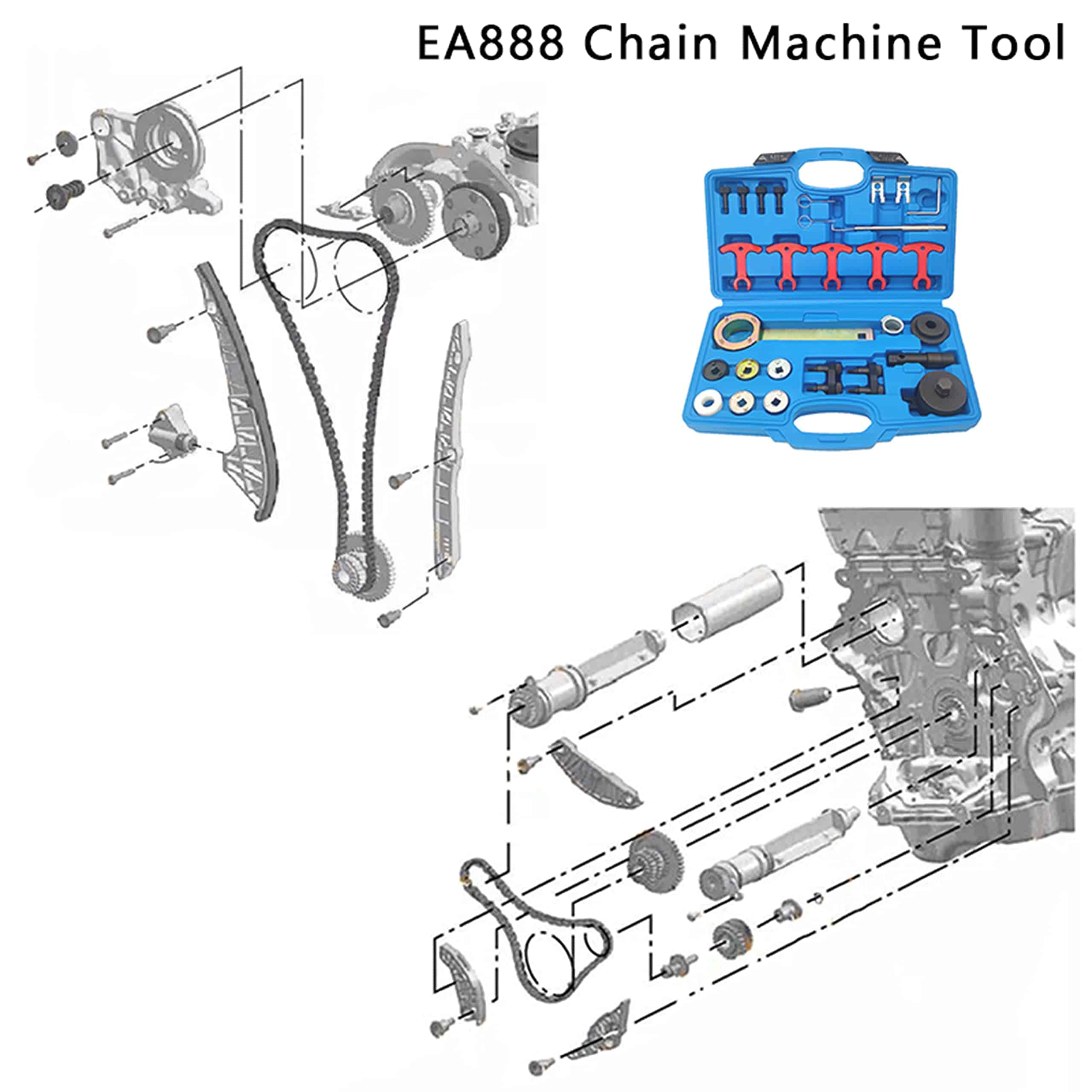 EA888 Chain Machine Tool