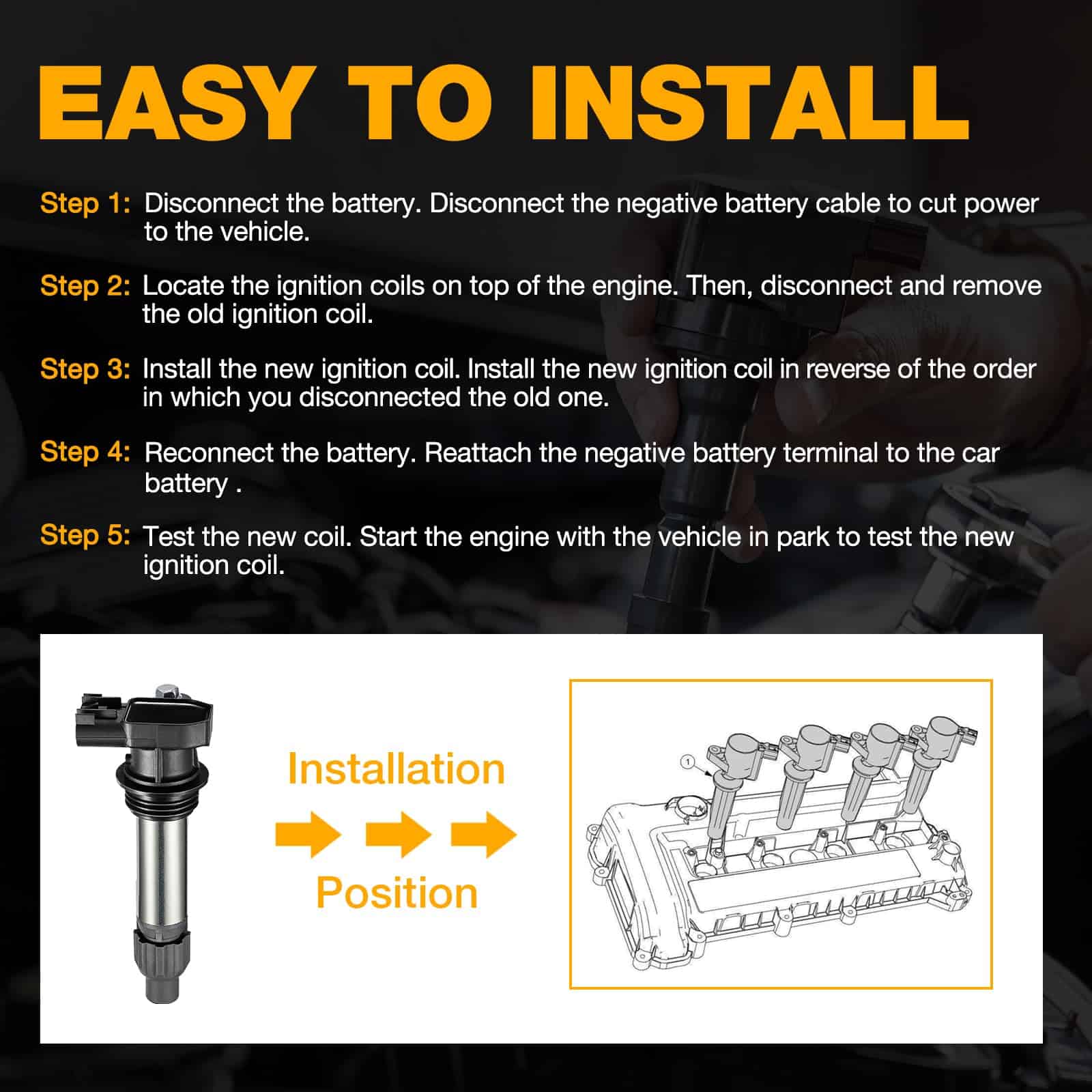 EASY TO INSTALL

Step 1: Disconnect the battery. Disconnect the negative battery cable to cut power to the vehicle.

Step 2: Locate the ignition coils on top of the engine. Then, disconnect and remove the old ignition coil.

Step 3: Install the new ignition coil. Install the new ignition coil in reverse of the order in which you disconnected the old one.

Step 4: Reconnect the battery. Reattach the negative battery terminal to the car battery .

Step 5: Test the new coil. Start the engine with the vehicle in park to test the new ignition coil.

Installation

Position

1