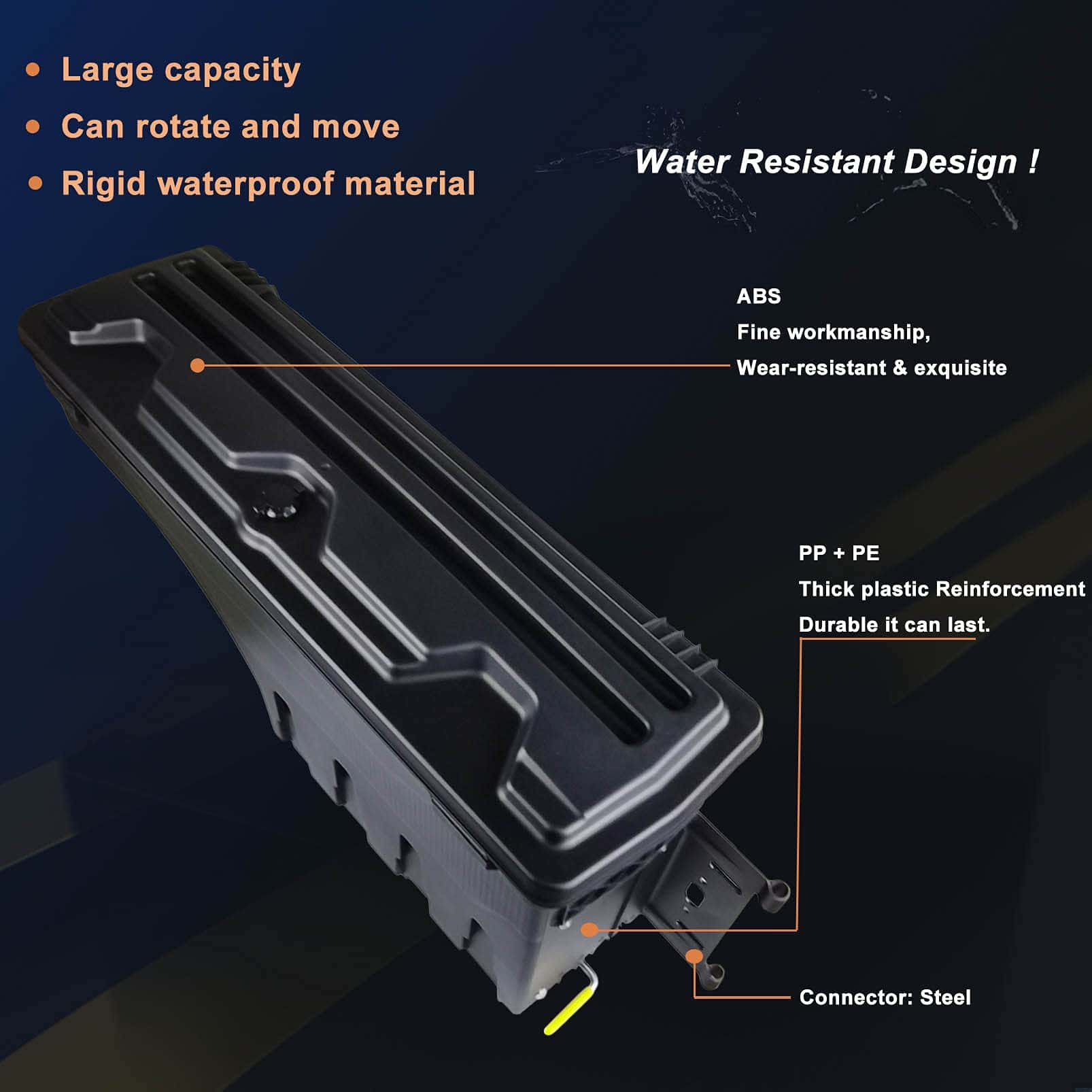 • Large capacity
• Can rotate and move
• Rigid waterproof material

Water Resistant Design !

ABS
Fine workmanship,
Wear-resistant & exquisite

PP + PE
Thick plastic Reinforcement
Durable it can last.

Connector: Steel