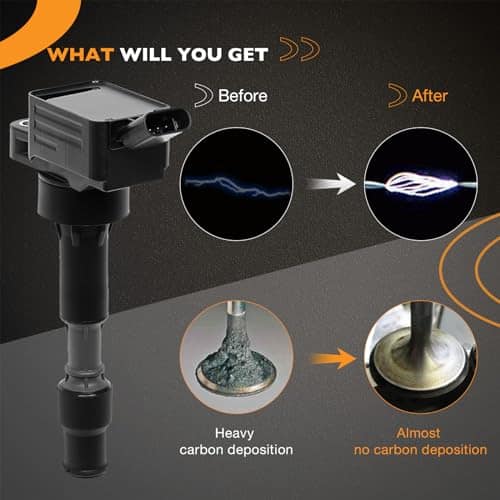 WHAT WILL YOU GET

Before

After

Heavy carbon deposition

Almost no carbon deposition