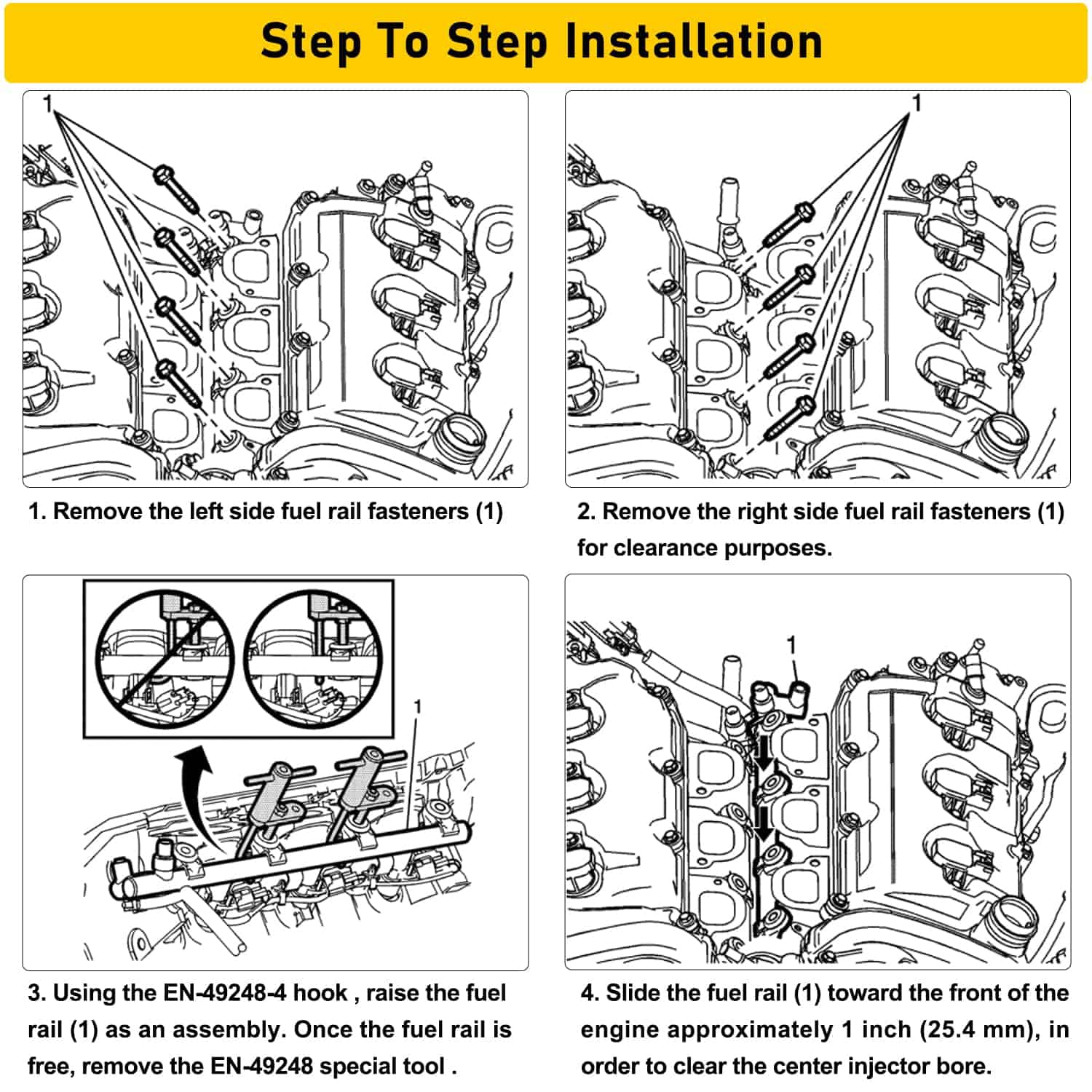 Step To Step Installation

1

1. Remove the left side fuel rail fasteners (1)

1

2. Remove the right side fuel rail fasteners (1) for clearance purposes.

1

3. Using the EN-49248-4 hook , raise the fuel rail (1) as an assembly. Once the fuel rail is free, remove the EN-49248 special tool .

1

4. Slide the fuel rail (1) toward the front of the engine approximately 1 inch (25.4 mm), in order to clear the center injector bore.