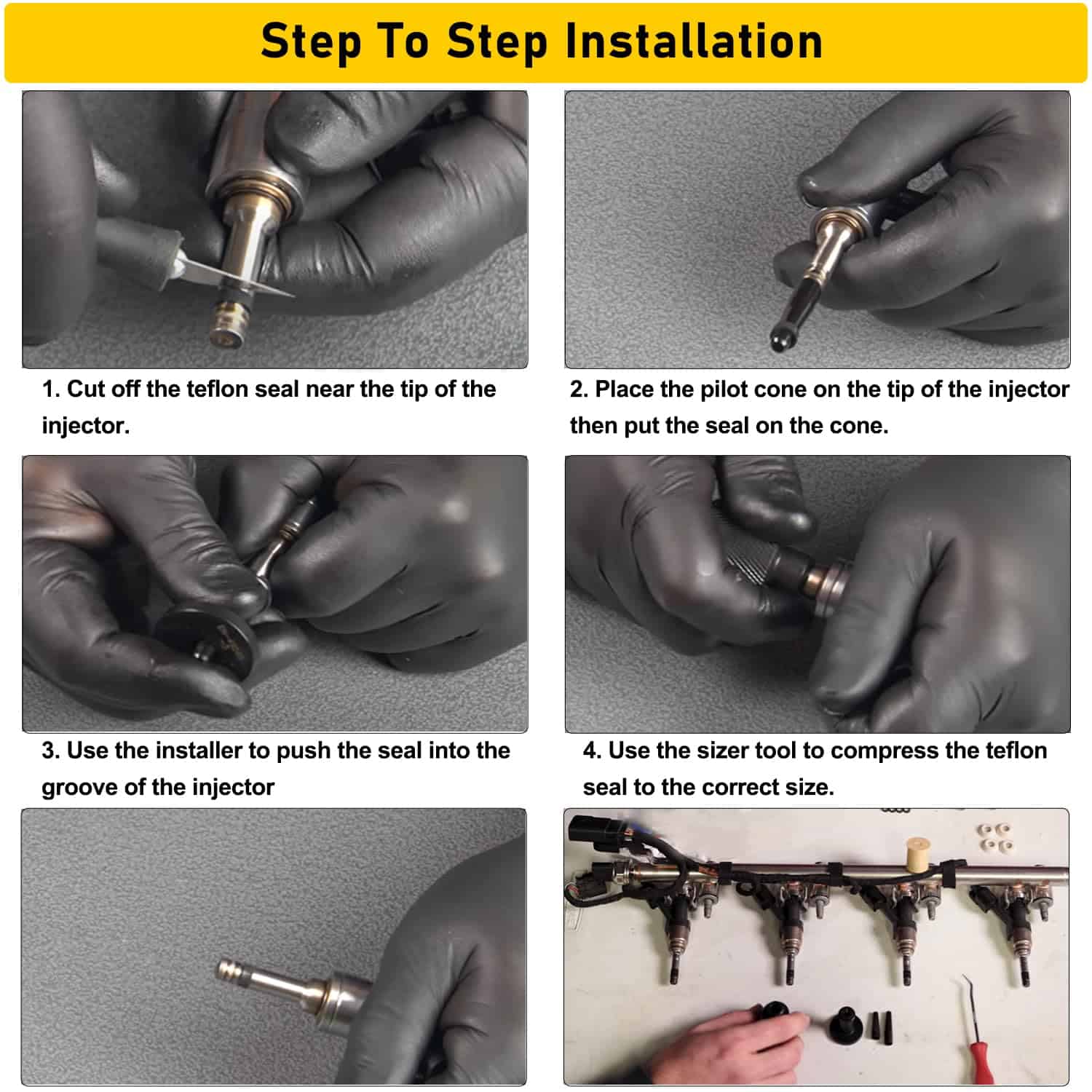 Step To Step Installation

1. Cut off the teflon seal near the tip of the injector.

2. Place the pilot cone on the tip of the injector then put the seal on the cone.

3. Use the installer to push the seal into the groove of the injector

4. Use the sizer tool to compress the teflon seal to the correct size.