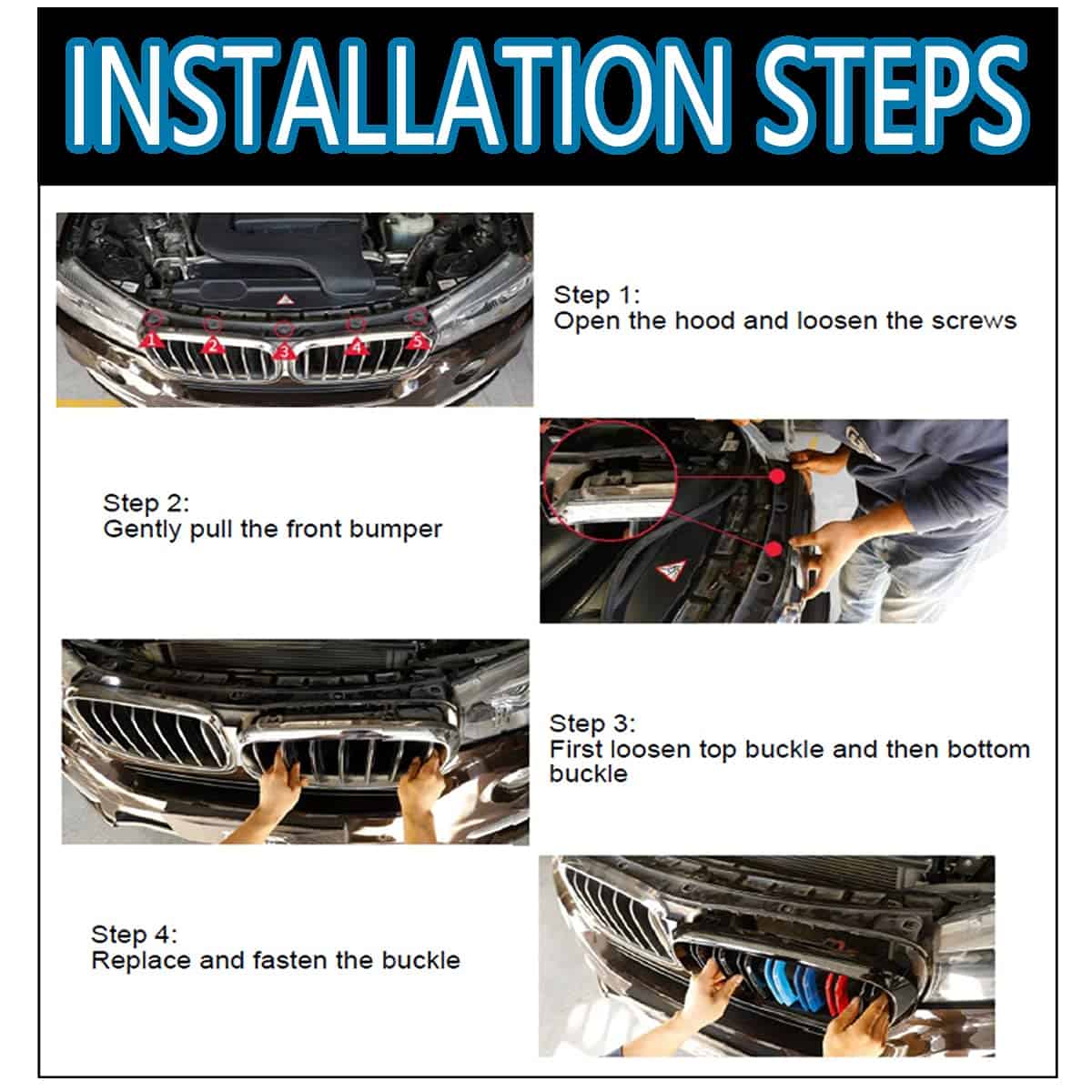 INSTALLATION STEPS

1 2 3 4 5

Step 1:
Open the hood and loosen the screws

Step 2:
Gently pull the front bumper

Step 3:
First loosen top buckle and then bottom buckle

Step 4:
Replace and fasten the buckle