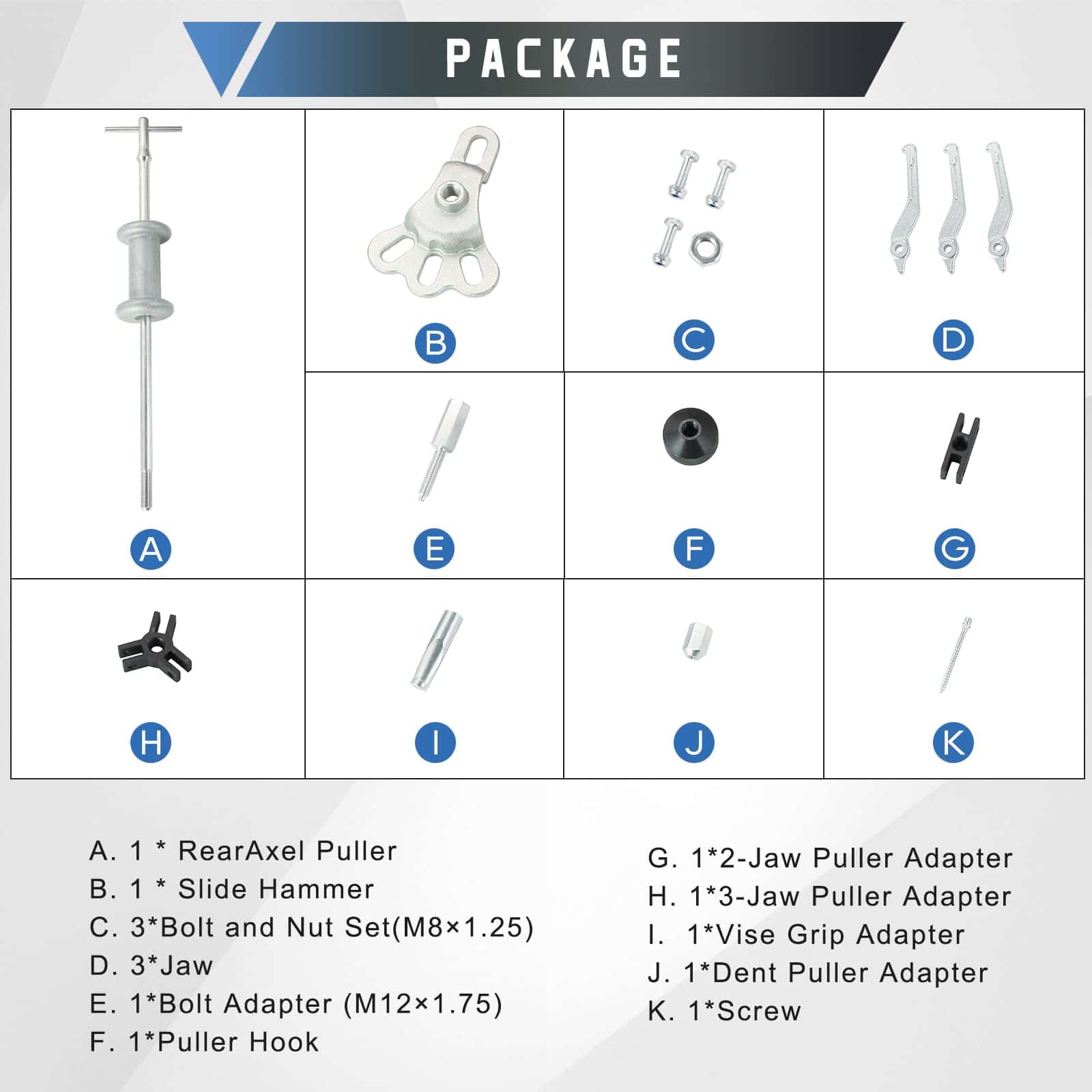 PACKAGE

A

B

C

D

E

F

G

H

I

J

K

A. 1 * RearAxel Puller
B. 1 * Slide Hammer
C. 3*Bolt and Nut Set(M8×1.25)
D. 3*Jaw
E. 1*Bolt Adapter (M12×1.75)
F. 1*Puller Hook

G. 1*2-Jaw Puller Adapter
H. 1*3-Jaw Puller Adapter
I. 1*Vise Grip Adapter
J. 1*Dent Puller Adapter
K. 1*Screw