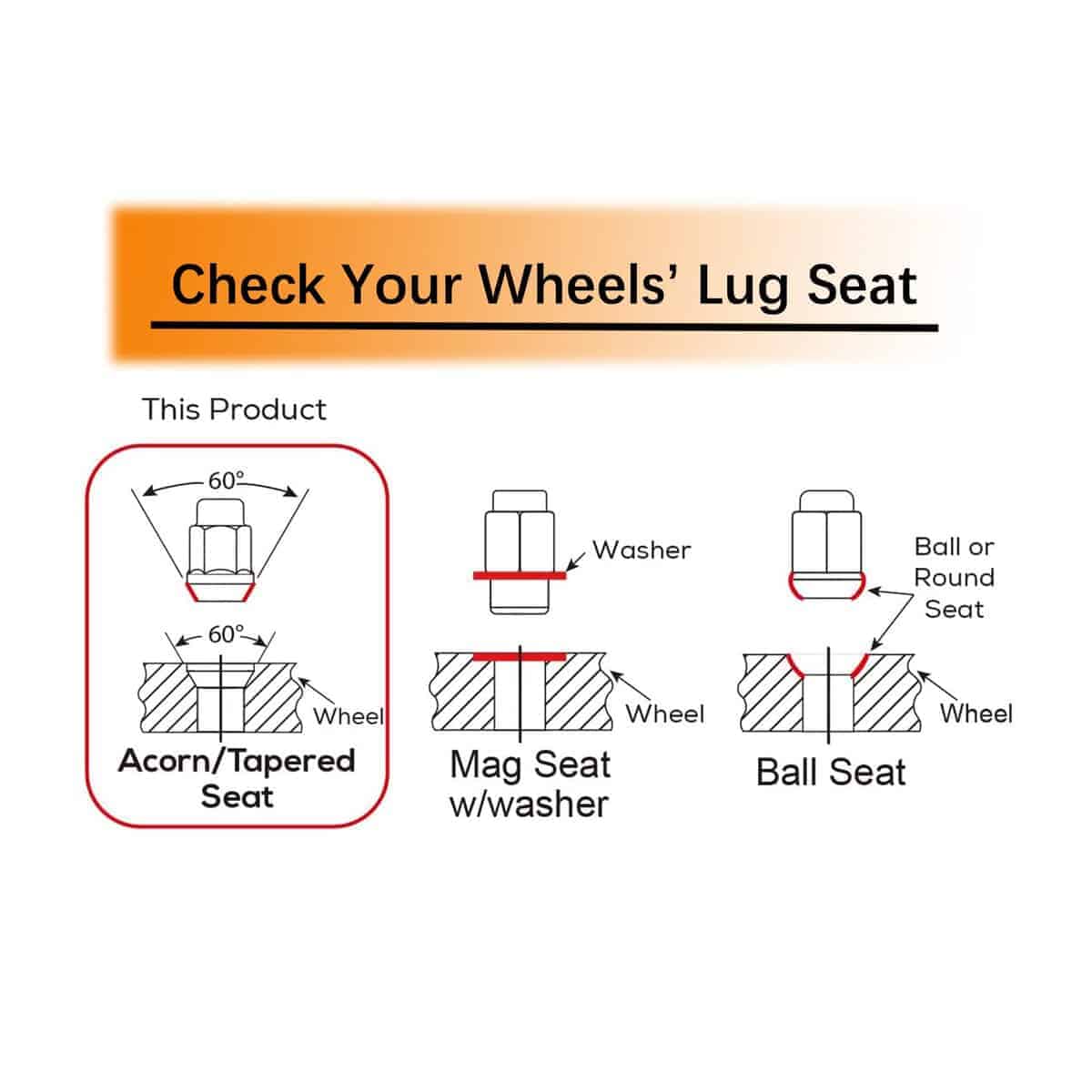 Check Your Wheels' Lug Seat

This Product

60°

60°

Wheel

Acorn/Tapered Seat

Washer

Wheel

Mag Seat w/washer

Ball or Round Seat

Wheel

Ball Seat