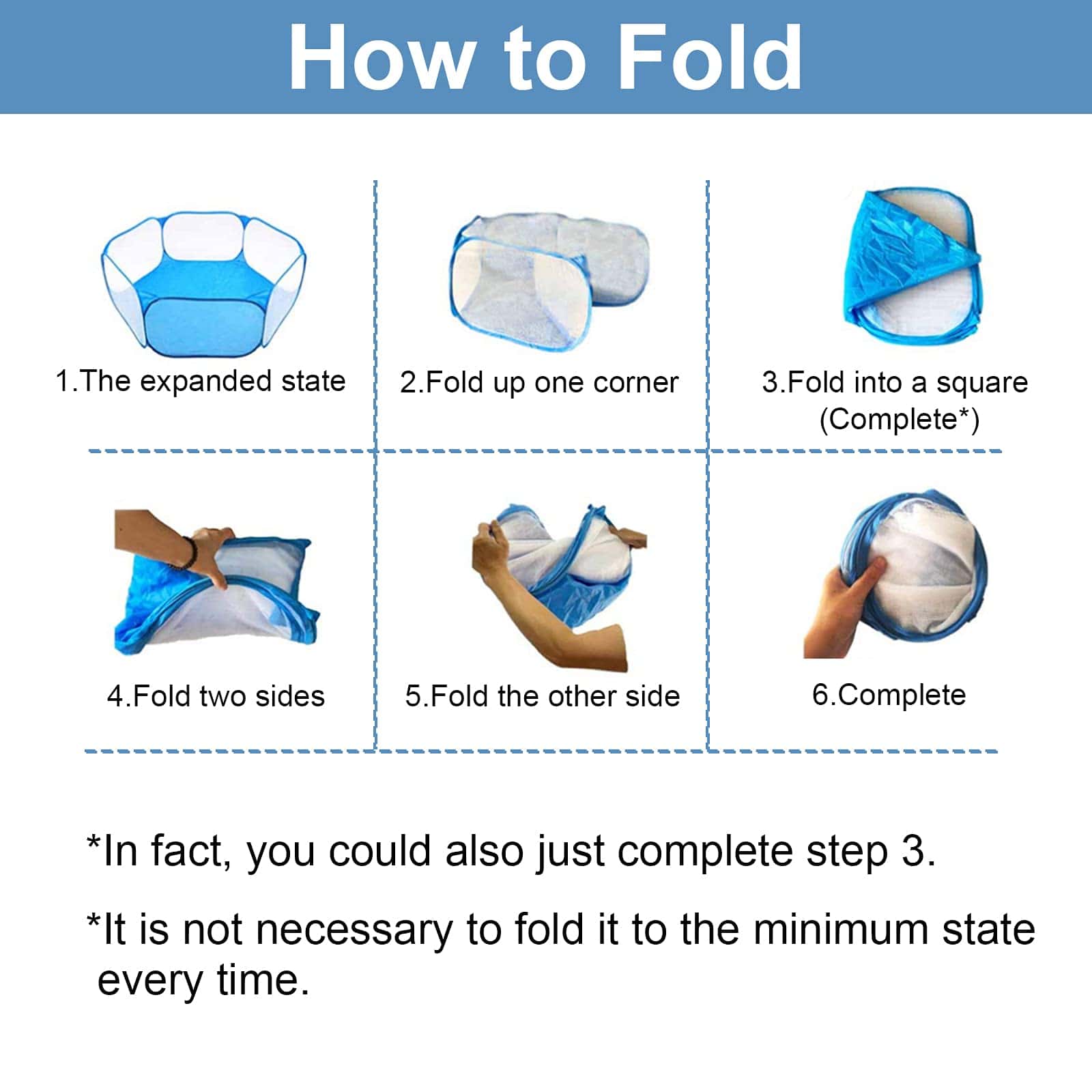 How to Fold

1.The expanded state

2.Fold up one corner

3.Fold into a square (Complete*)

4.Fold two sides

5.Fold the other side

6.Complete

*In fact, you could also just complete step 3.

*It is not necessary to fold it to the minimum state every time.