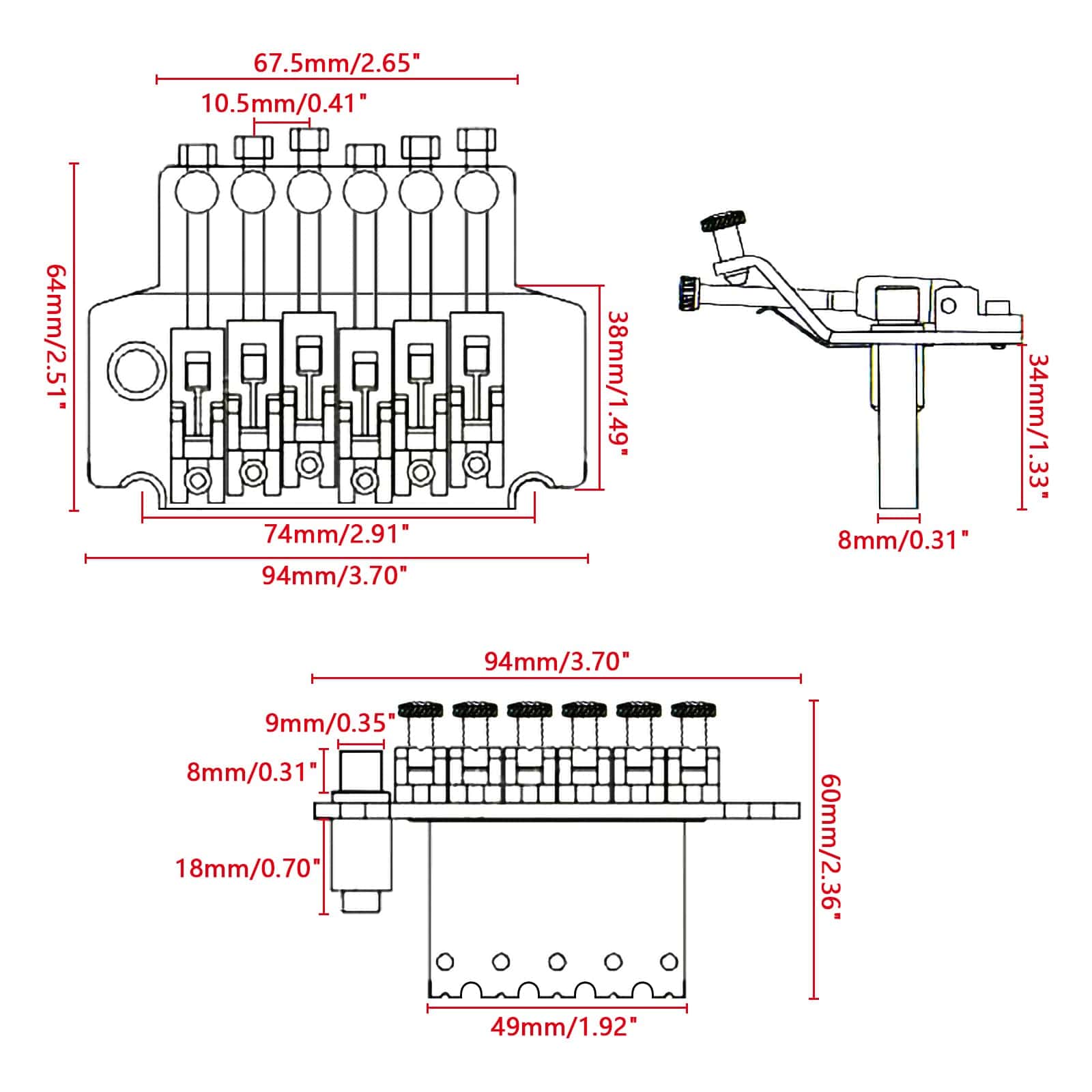 67.5mm/2.65"

10.5mm/0.41"

64mm/2.51"

38mm/1.49"

74mm/2.91"

94mm/3.70"

34mm/1.33"

8mm/0.31"

94mm/3.70"

9mm/0.35"

8mm/0.31"

18mm/0.70"

60mm/2.36"

49mm/1.92"