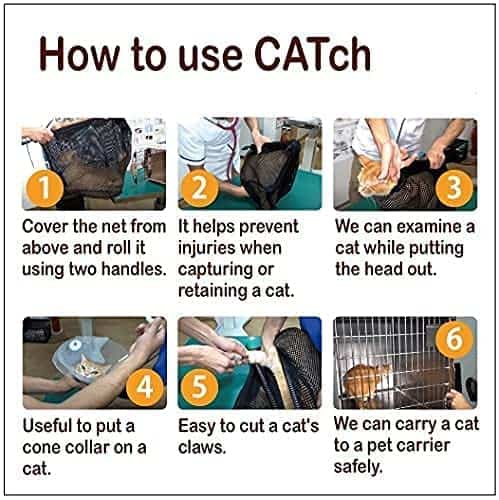 How to use CATch

1
Cover the net from above and roll it using two handles.

2
It helps prevent injuries when capturing or retaining a cat.

3
We can examine a cat while putting the head out.

4
Useful to put a cone collar on a cat.

5
Easy to cut a cat's claws.

6
We can carry a cat to a pet carrier safely.