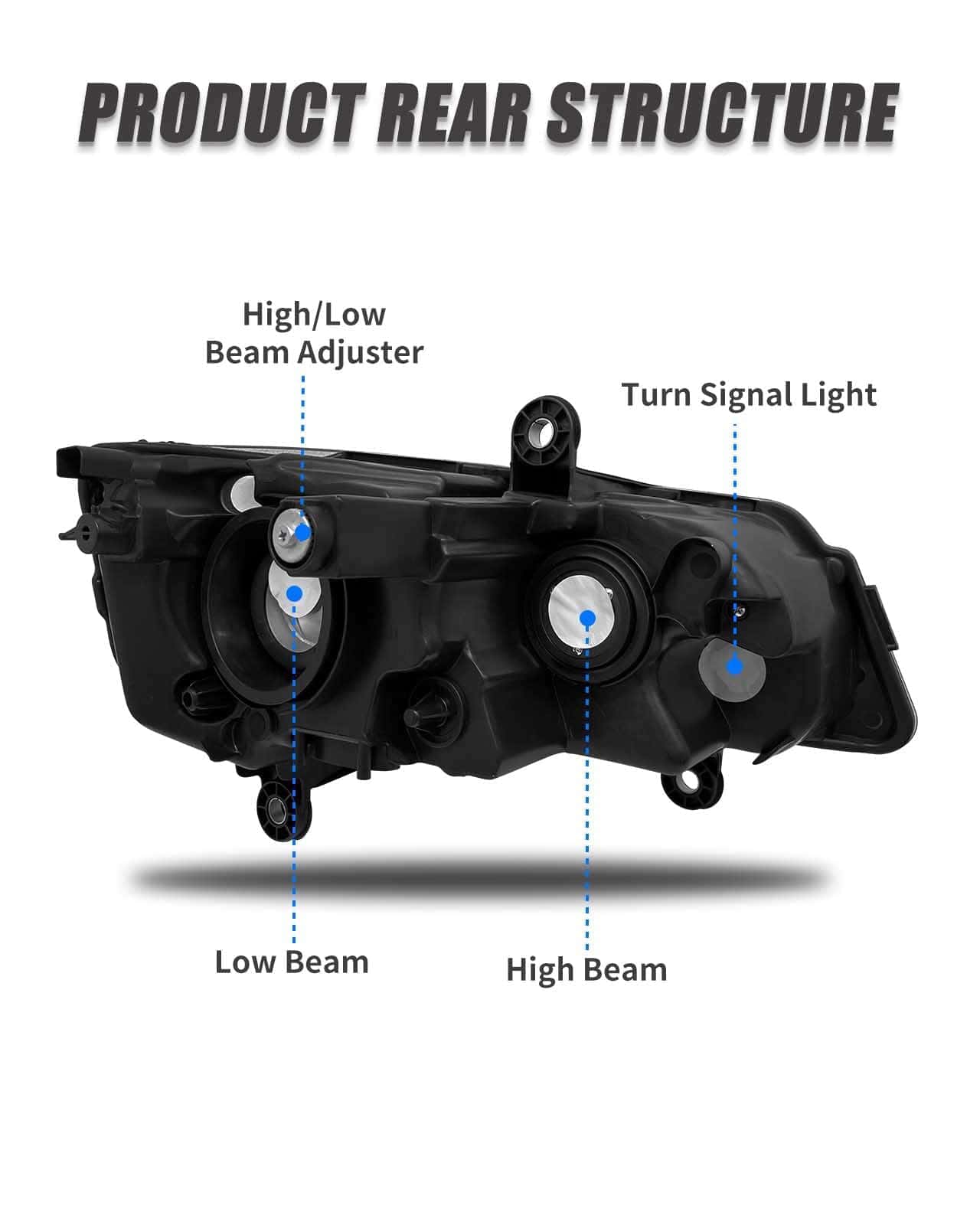 PRODUCT REAR STRUCTURE

High/Low Beam Adjuster

Turn Signal Light

Low Beam

High Beam