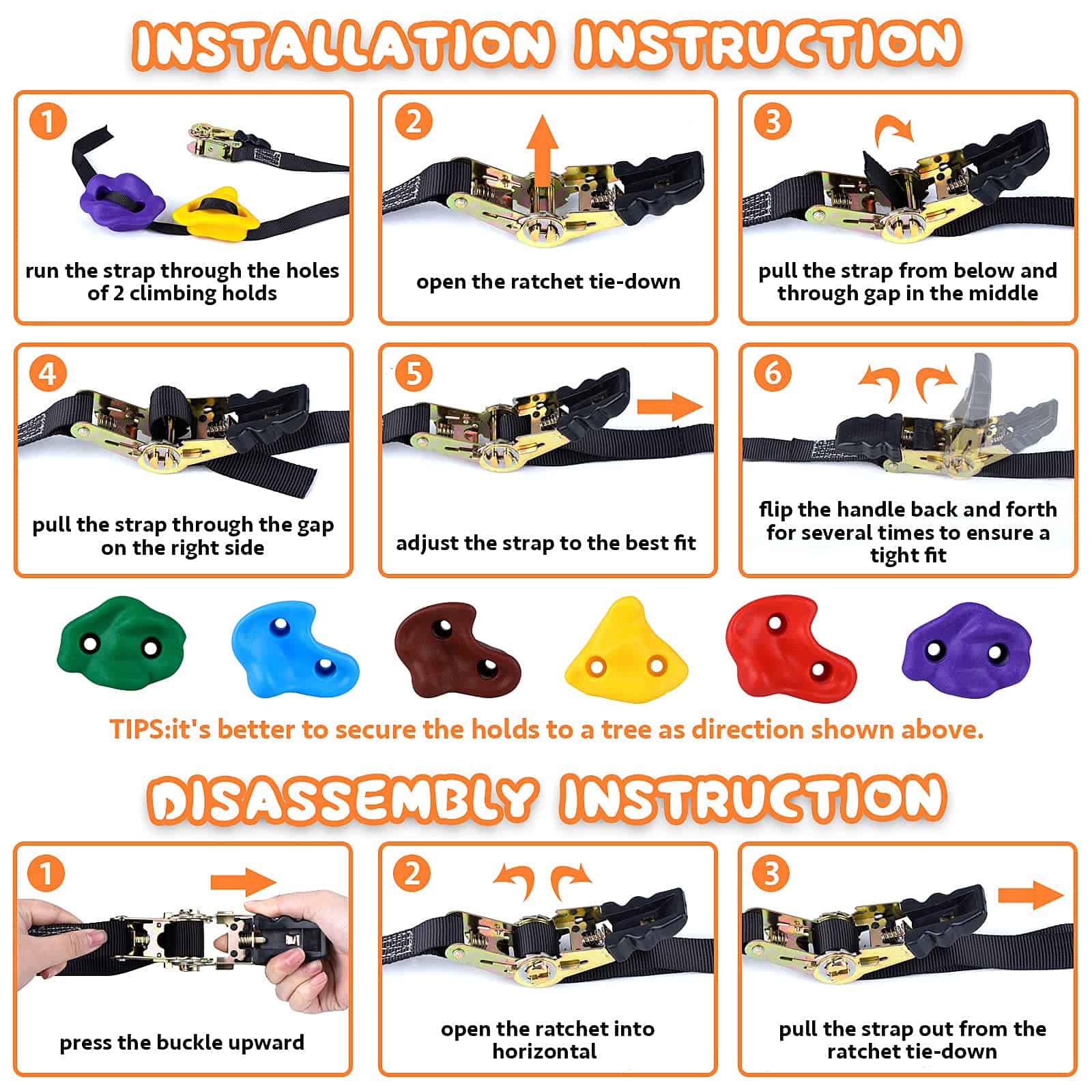 INSTALLATION INSTRUCTION

1
run the strap through the holes of 2 climbing holds

2
open the ratchet tie-down

3
pull the strap from below and through gap in the middle

4
pull the strap through the gap on the right side

5
adjust the strap to the best fit

6
flip the handle back and forth for several times to ensure a tight fit

TIPS:it's better to secure the holds to a tree as direction shown above.

DISASSEMBLY INSTRUCTION

1
press the buckle upward

2
open the ratchet into horizontal

3
pull the strap out from the ratchet tie-down