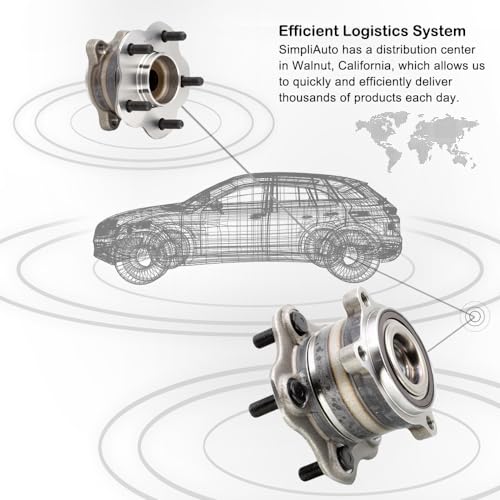 Efficient Logistics System

SimpliAuto has a distribution center in Walnut, California, which allows us to quickly and efficiently deliver thousands of products each day.