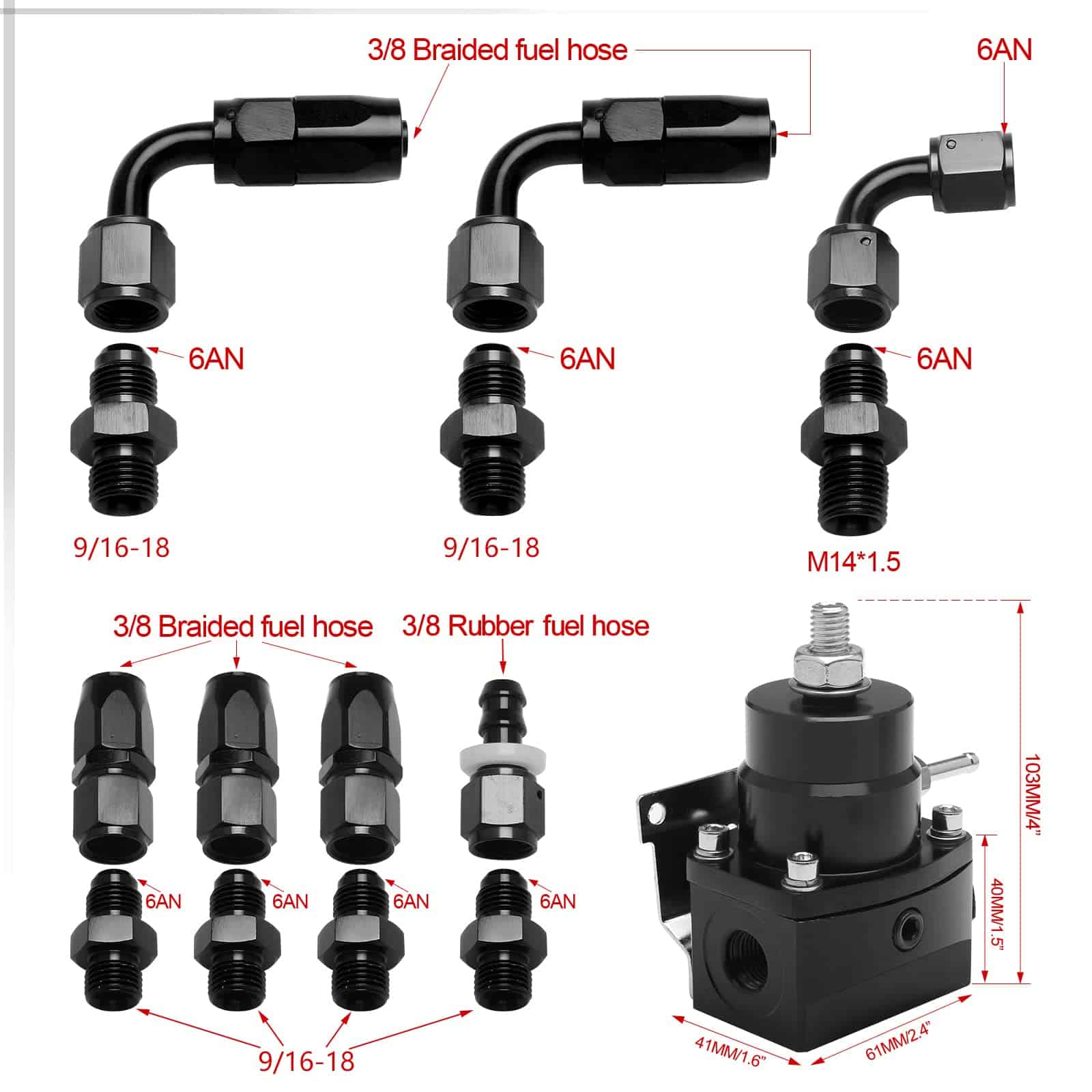 3/8 Braided fuel hose

6AN

6AN

6AN

6AN

9/16-18

9/16-18

M14*1.5

3/8 Braided fuel hose

3/8 Rubber fuel hose

6AN

6AN

6AN

6AN

9/16-18

103MM/4"

40MM/1.5"

41MM/1.6"

61MM/2.4"