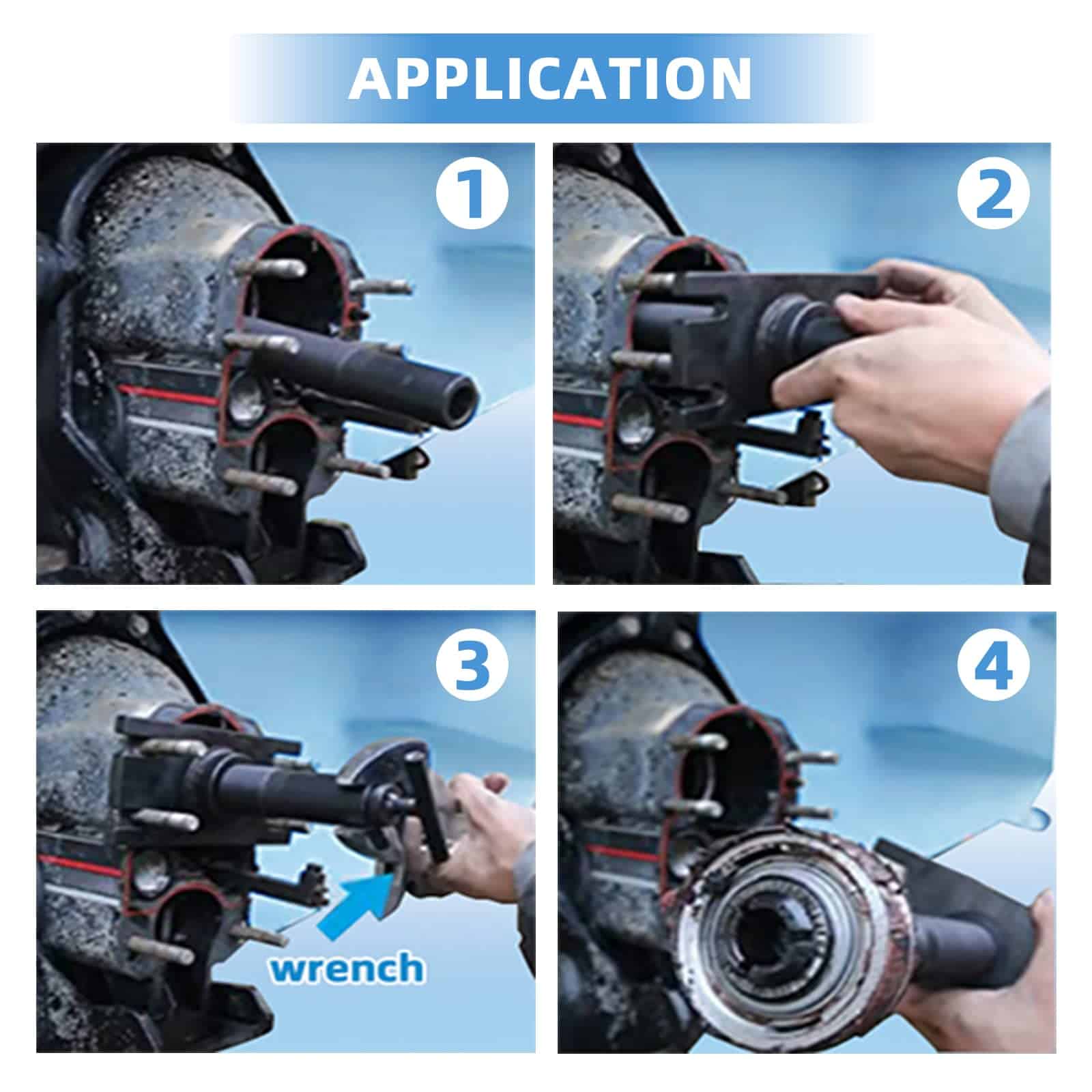 APPLICATION

1

2

3

wrench

4