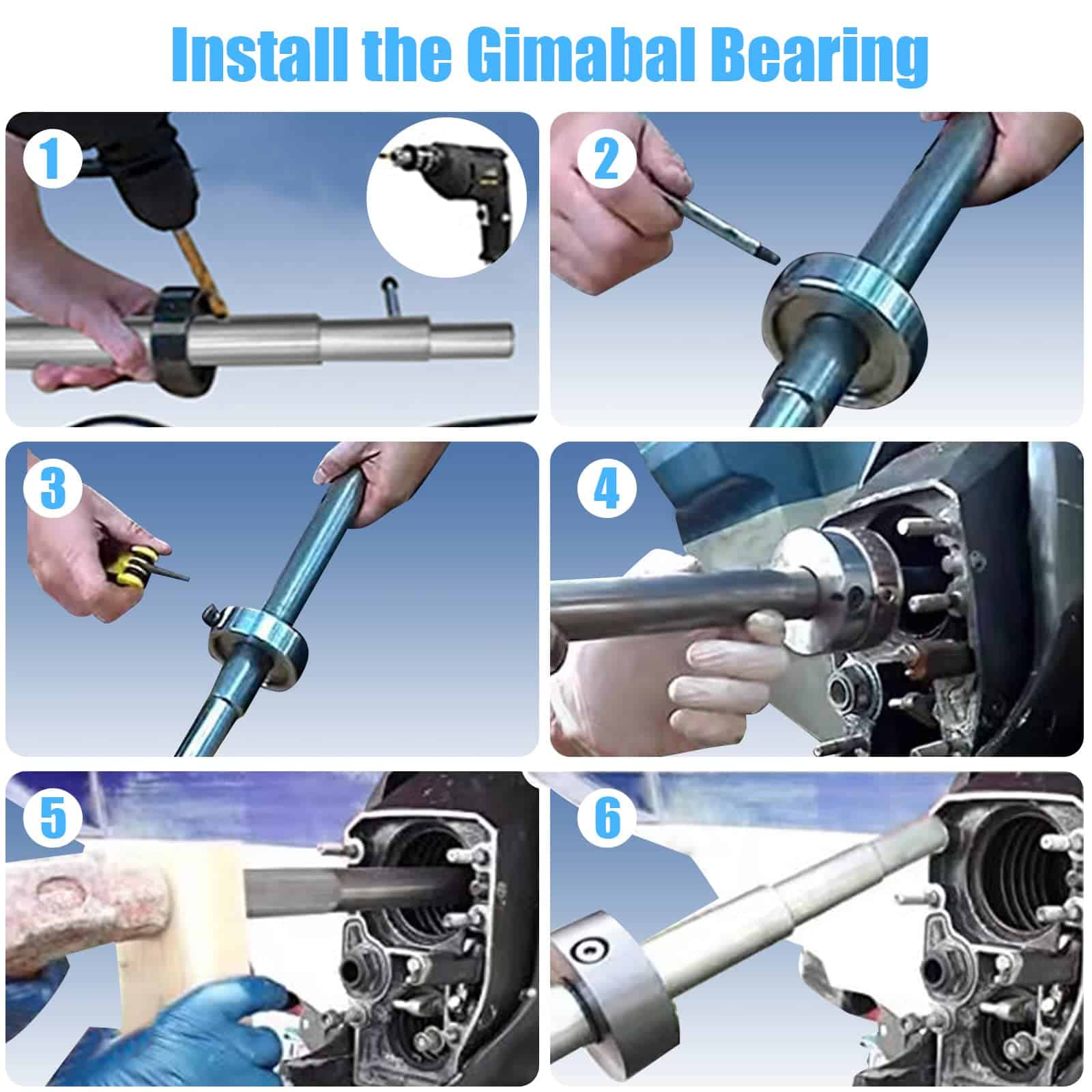 Install the Gimabal Bearing

1

2

3

4

5

6