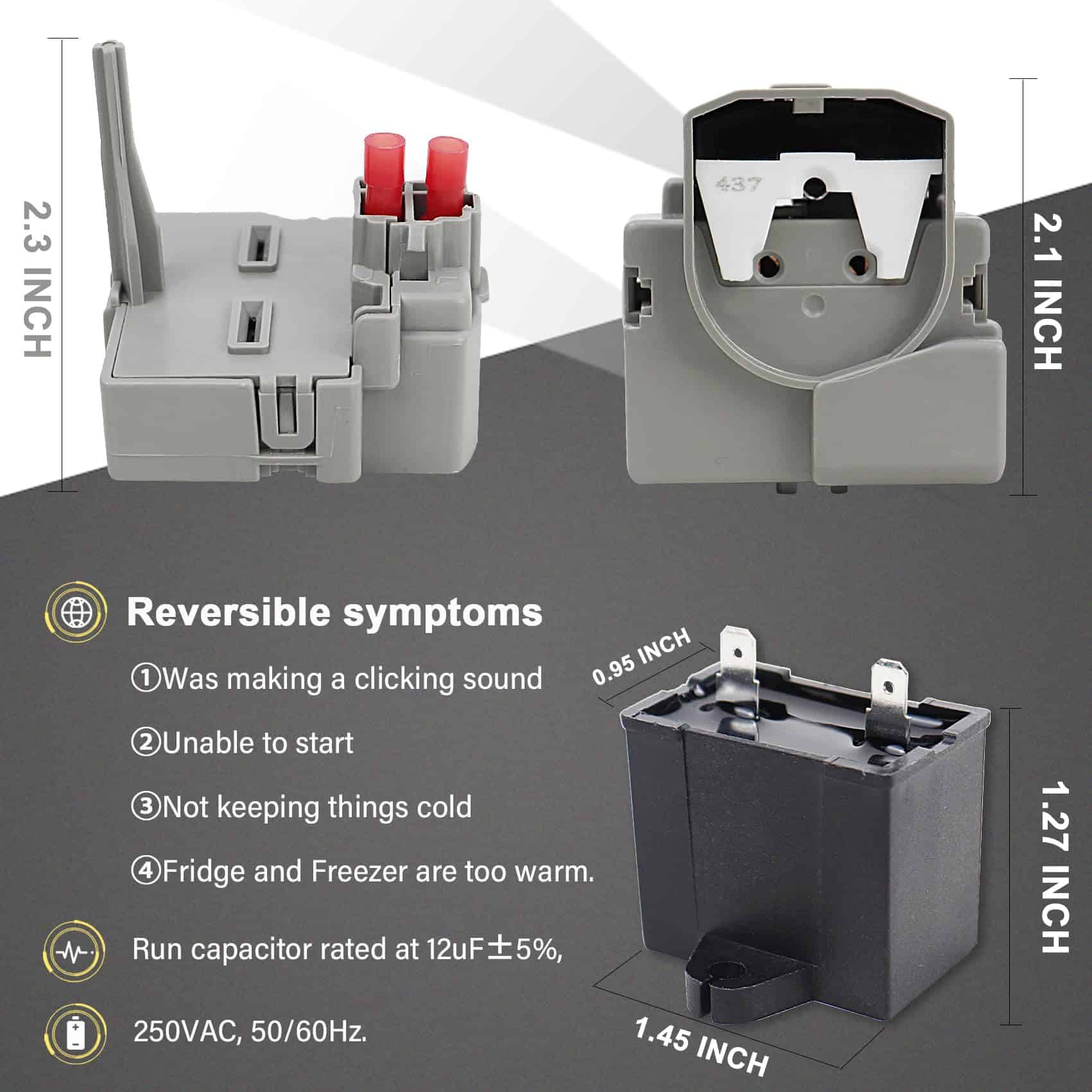 2.3 INCH

437

2.1 INCH

Reversible symptoms

①Was making a clicking sound

②Unable to start

③Not keeping things cold

④Fridge and Freezer are too warm.

Run capacitor rated at 12uF±5%,

250VAC, 50/60Hz.

0.95 INCH

1.27 INCH

1.45 INCH