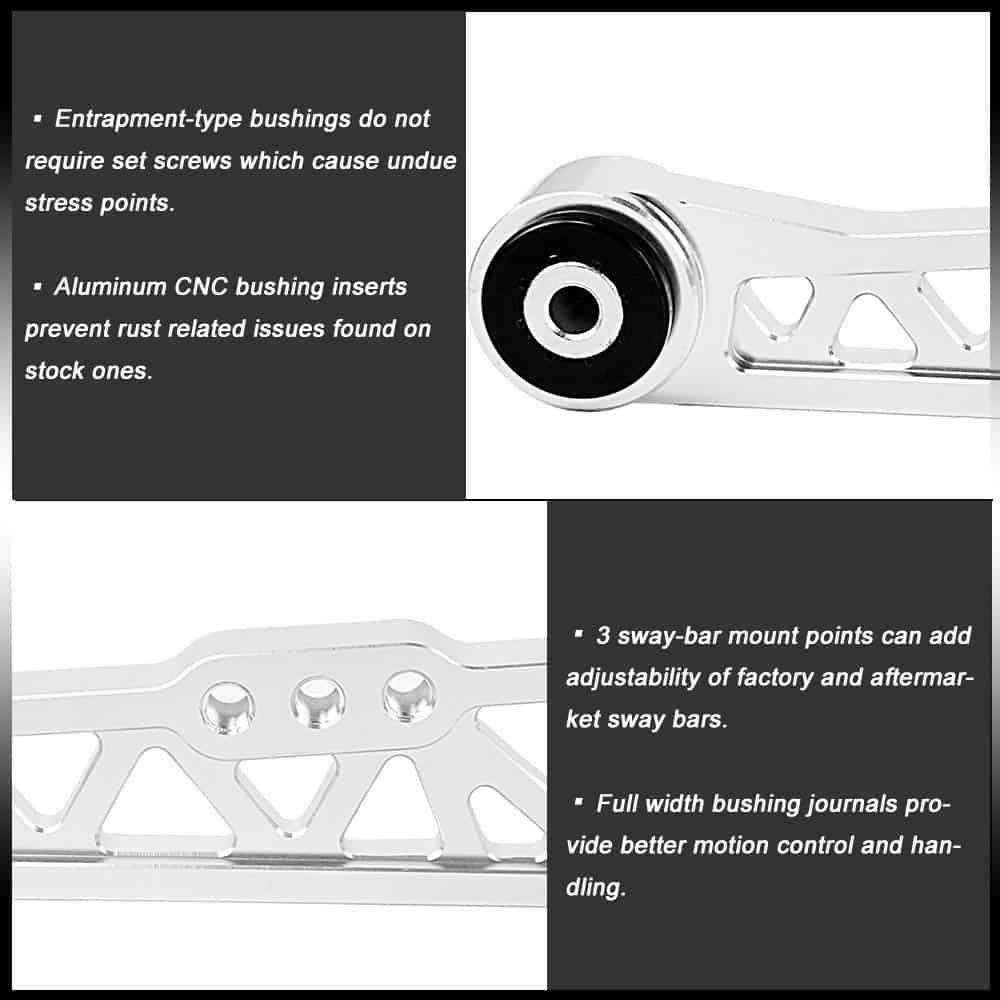 ▪ Entrapment-type bushings do not require set screws which cause undue stress points.

▪ Aluminum CNC bushing inserts prevent rust related issues found on stock ones.

▪ 3 sway-bar mount points can add adjustability of factory and aftermarket sway bars.

▪ Full width bushing journals provide better motion control and handling.