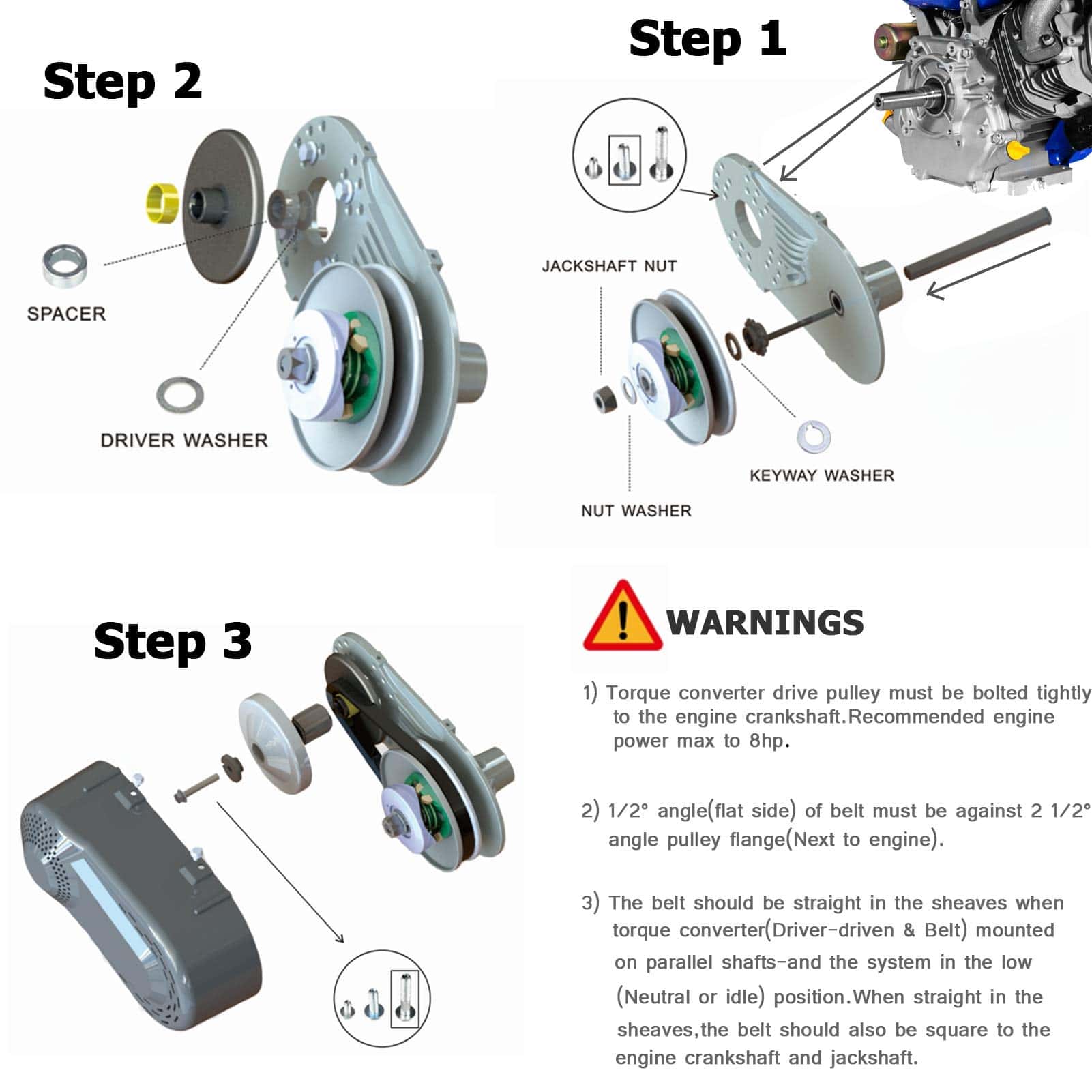 Step 2

SPACER

DRIVER WASHER

Step 1

JACKSHAFT NUT

KEYWAY WASHER

NUT WASHER

Step 3

WARNINGS

1) Torque converter drive pulley must be bolted tightly to the engine crankshaft.Recommended engine power max to 8hp.

2) 1/2° angle(flat side) of belt must be against 2 1/2° angle pulley flange(Next to engine).

3) The belt should be straight in the sheaves when torque converter(Driver-driven & Belt) mounted on parallel shafts-and the system in the low (Neutral or idle) position.When straight in the sheaves,the belt should also be square to the engine crankshaft and jackshaft.