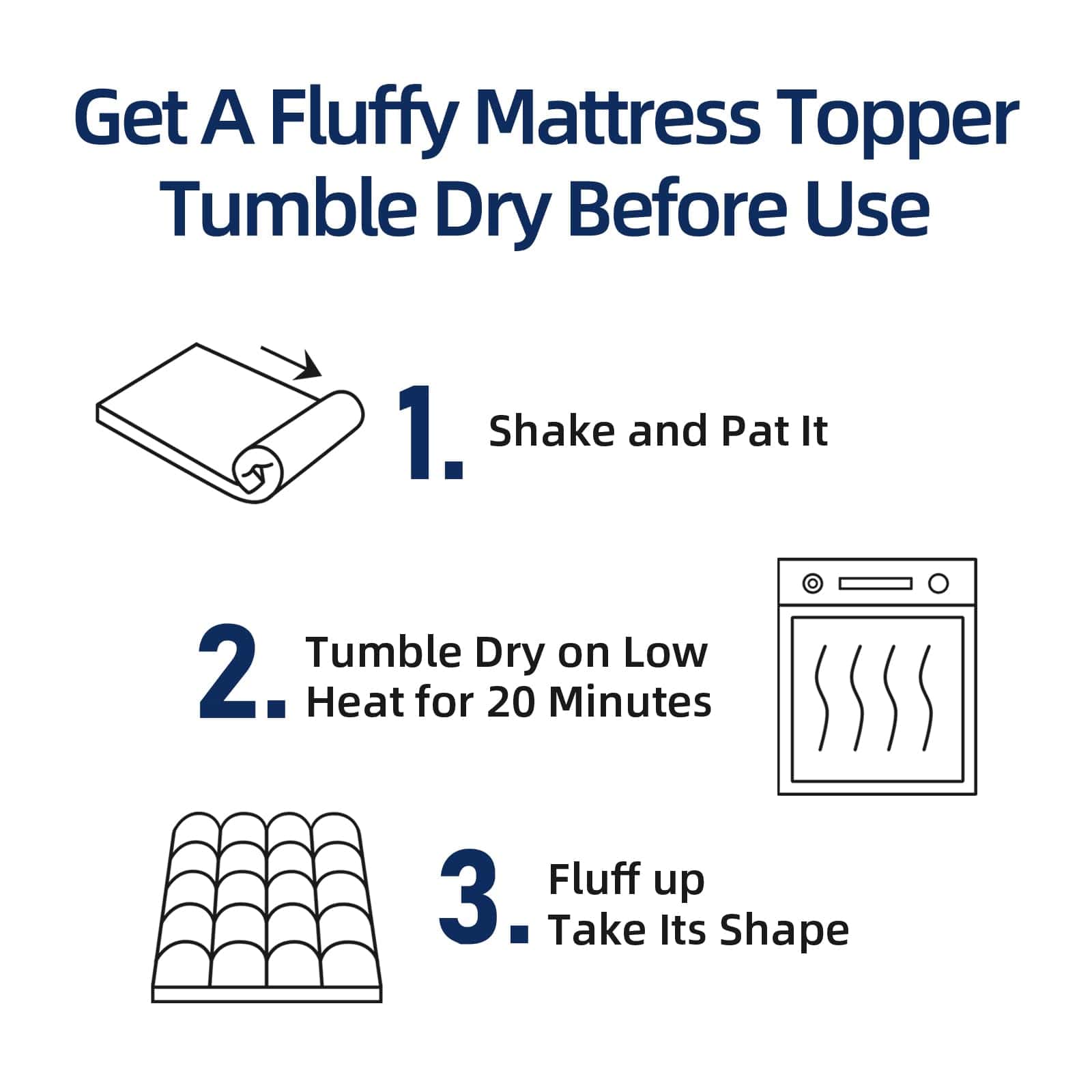 Get A Fluffy Mattress Topper
Tumble Dry Before Use

1. Shake and Pat It

2. Tumble Dry on Low Heat for 20 Minutes

3. Fluff up
Take Its Shape