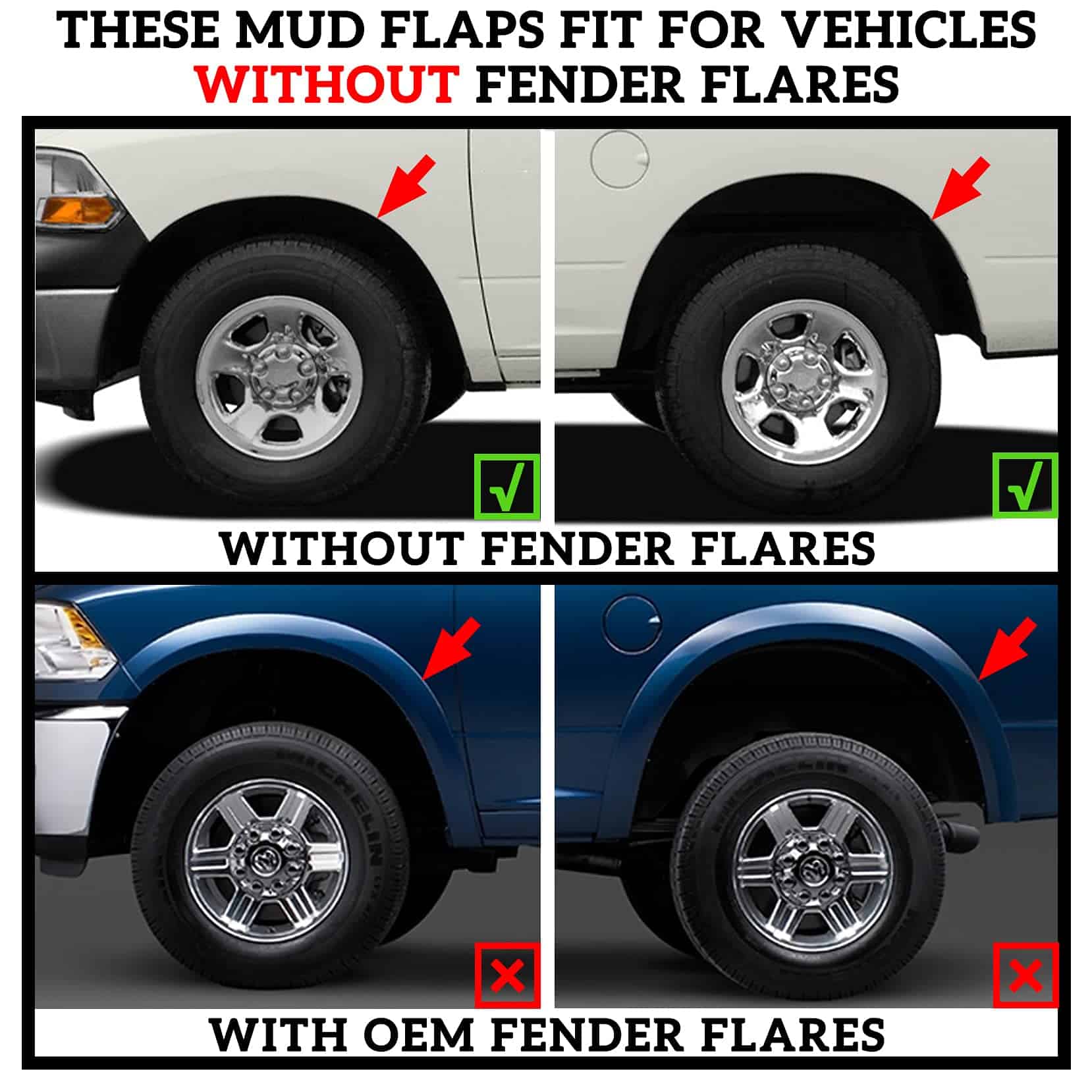 THESE MUD FLAPS FIT FOR VEHICLES WITHOUT FENDER FLARES

√

√

WITHOUT FENDER FLARES

MICHELIN

MICHELIN

×

×

WITH OEM FENDER FLARES