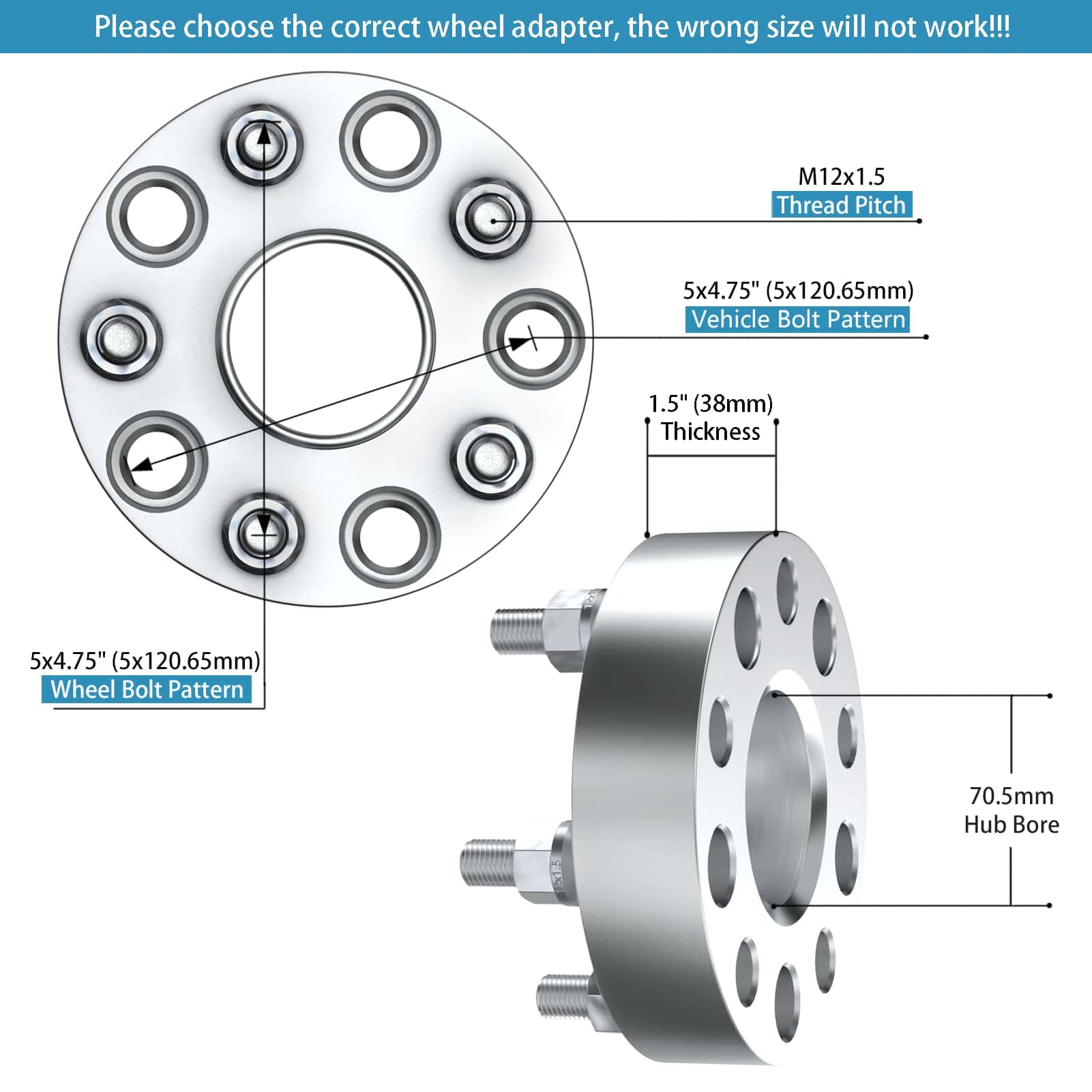 Please choose the correct wheel adapter, the wrong size will not work!!!

M12x1.5
Thread Pitch

5x4.75" (5x120.65mm)
Vehicle Bolt Pattern

1.5" (38mm)
Thickness

5x4.75" (5x120.65mm)
Wheel Bolt Pattern

70.5mm
Hub Bore