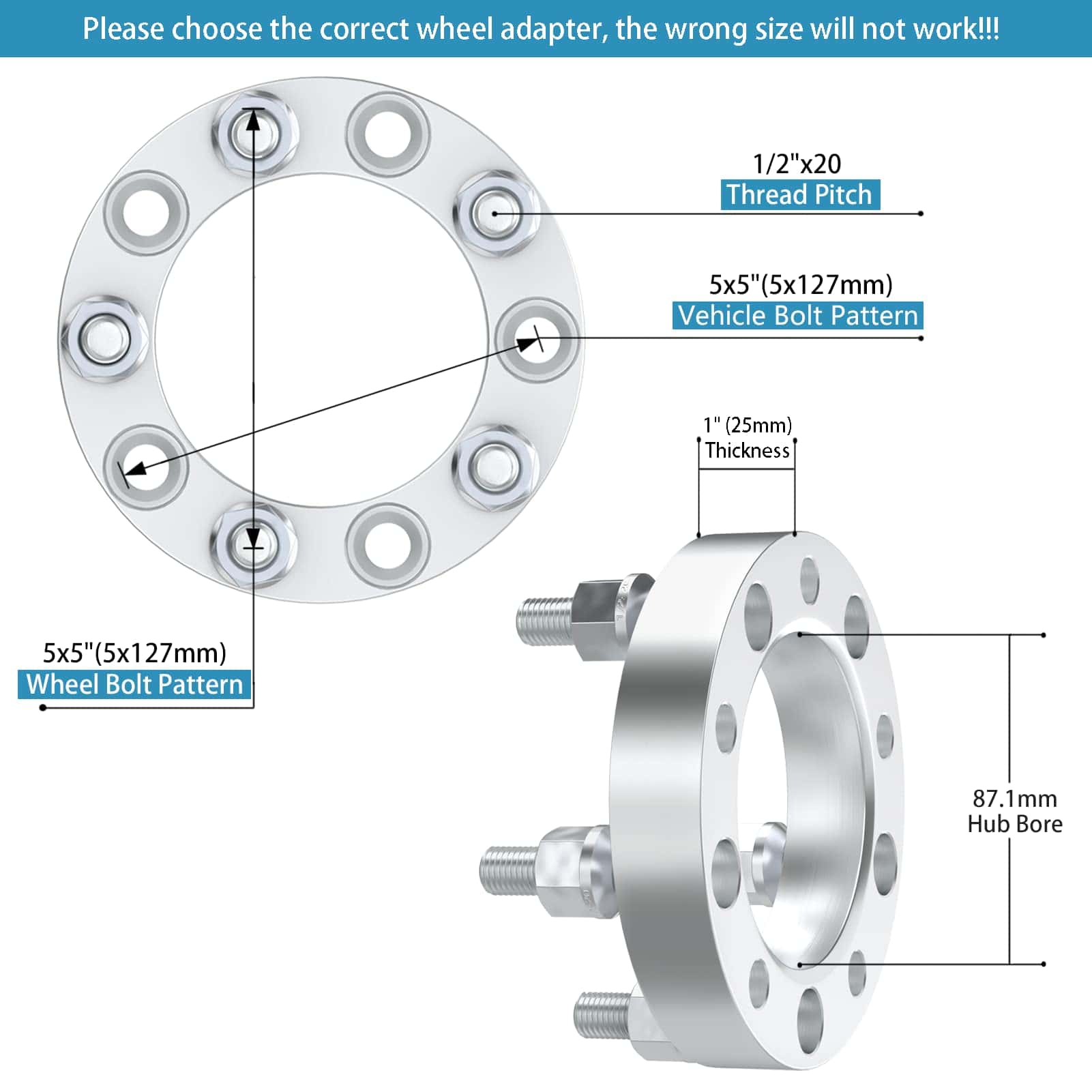 Please choose the correct wheel adapter, the wrong size will not work!!!

1/2"x20
Thread Pitch

5x5"(5x127mm)
Vehicle Bolt Pattern

1" (25mm)
Thickness

5x5"(5x127mm)
Wheel Bolt Pattern

87.1mm
Hub Bore