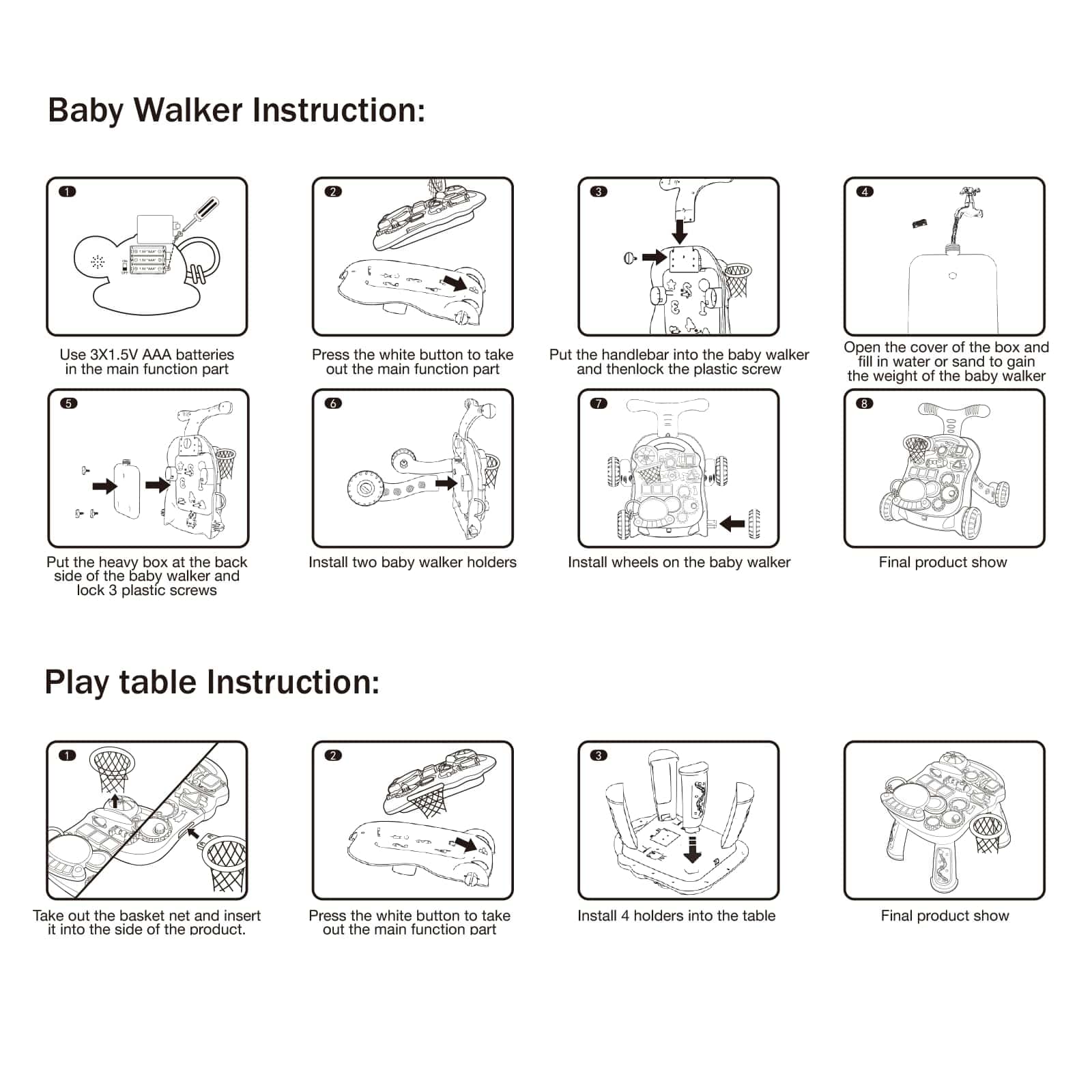 Baby Walker Instruction:

1

Use 3X1.5V AAA batteries in the main function part

2

Press the white button to take out the main function part

3

Put the handlebar into the baby walker and thenlock the plastic screw

4

Open the cover of the box and fill in water or sand to gain the weight of the baby walker

5

Put the heavy box at the back side of the baby walker and lock 3 plastic screws

6

Install two baby walker holders

7

Install wheels on the baby walker

8

Final product show

Play table Instruction:

1

Take out the basket net and insert it into the side of the product.

2

Press the white button to take out the main function part

3

Install 4 holders into the table

Final product show