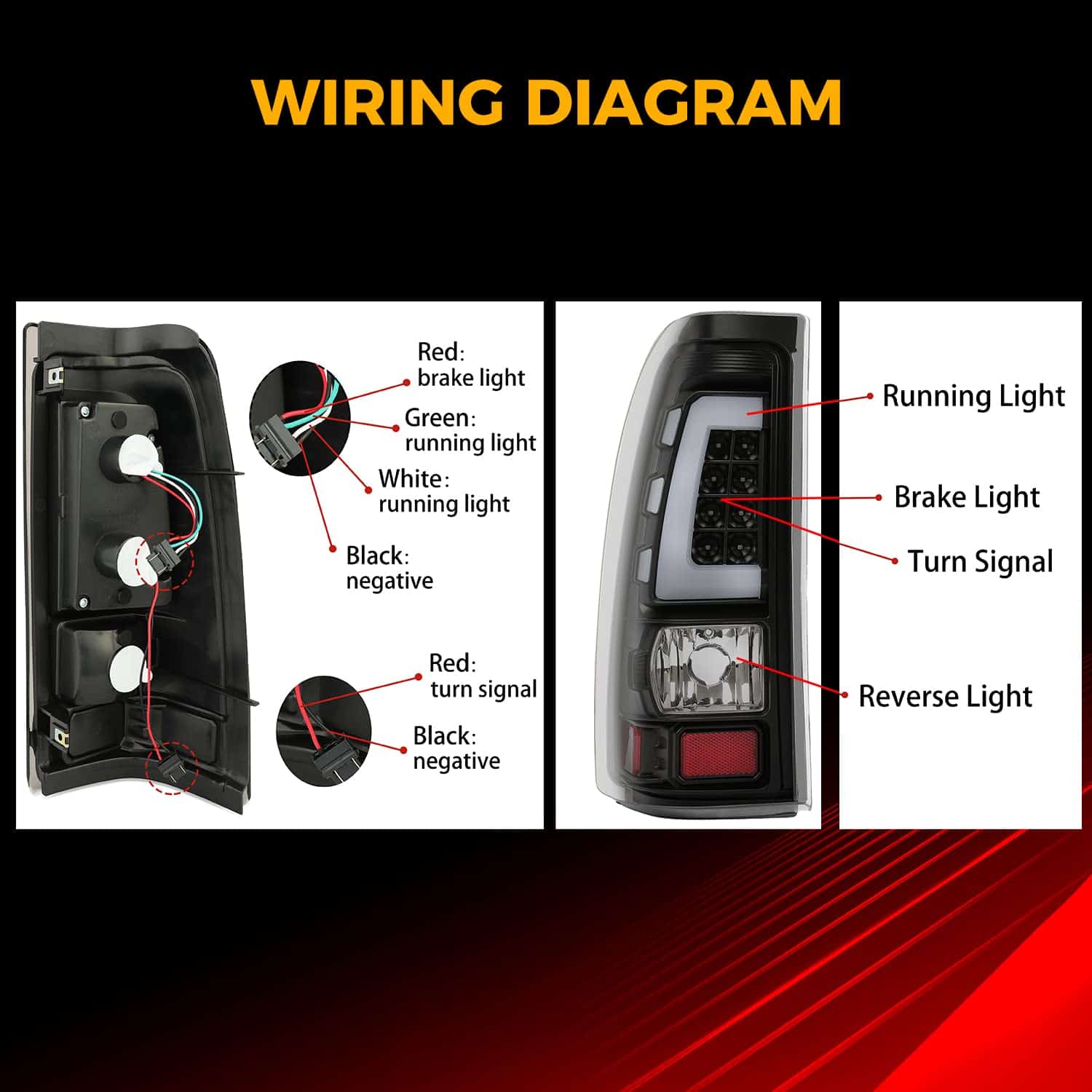 WIRING DIAGRAM

Red: brake light

Green: running light

White: running light

Black: negative

Red: turn signal

Black: negative

Running Light

Brake Light

Turn Signal

Reverse Light