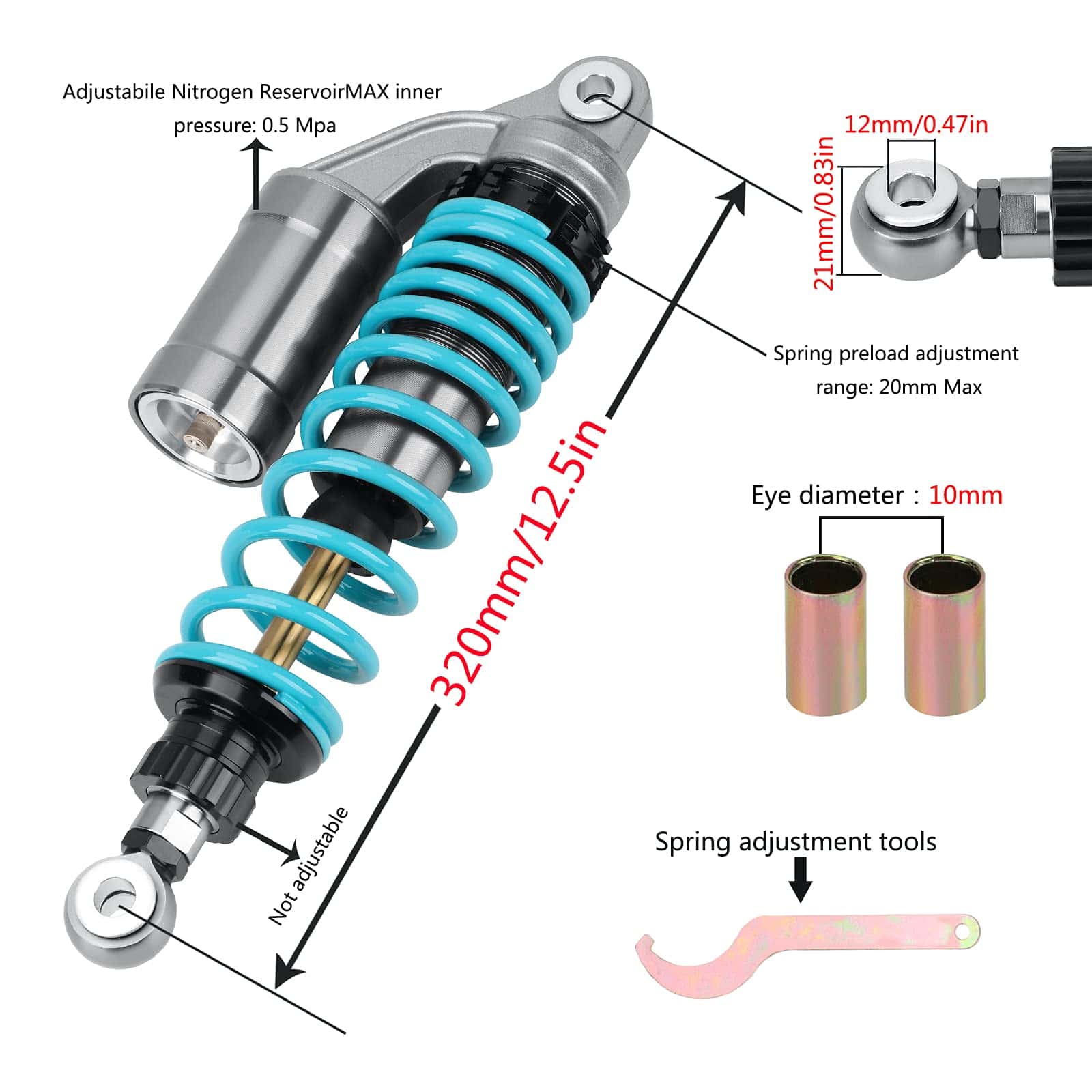 Adjustabile Nitrogen ReservoirMAX inner pressure: 0.5 Mpa

12mm/0.47in

21mm/0.83in

Spring preload adjustment range: 20mm Max

320mm/12.5in

Eye diameter：10mm

Not adjustable

Spring adjustment tools