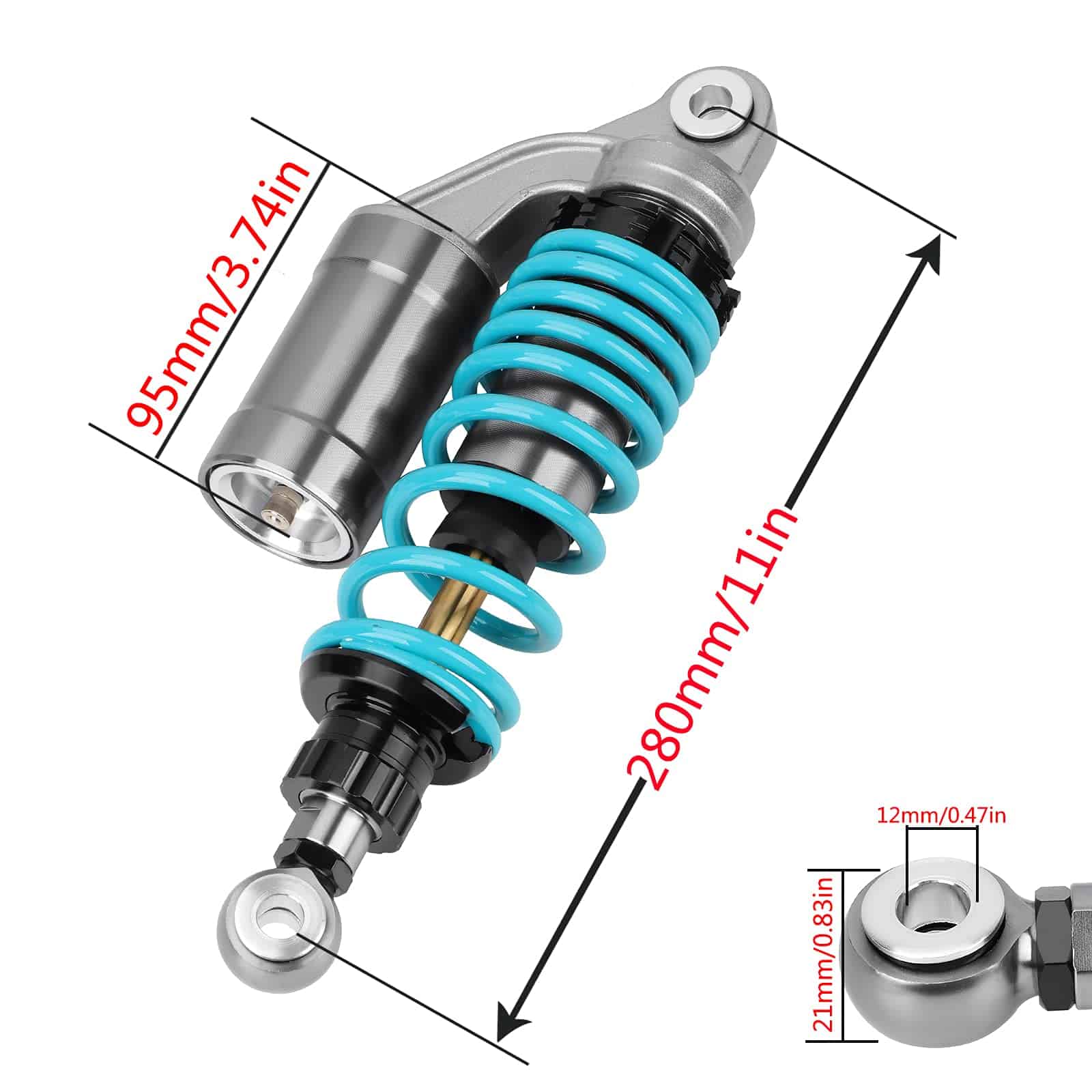 95mm/3.74in

280mm/11in

12mm/0.47in

21mm/0.83in