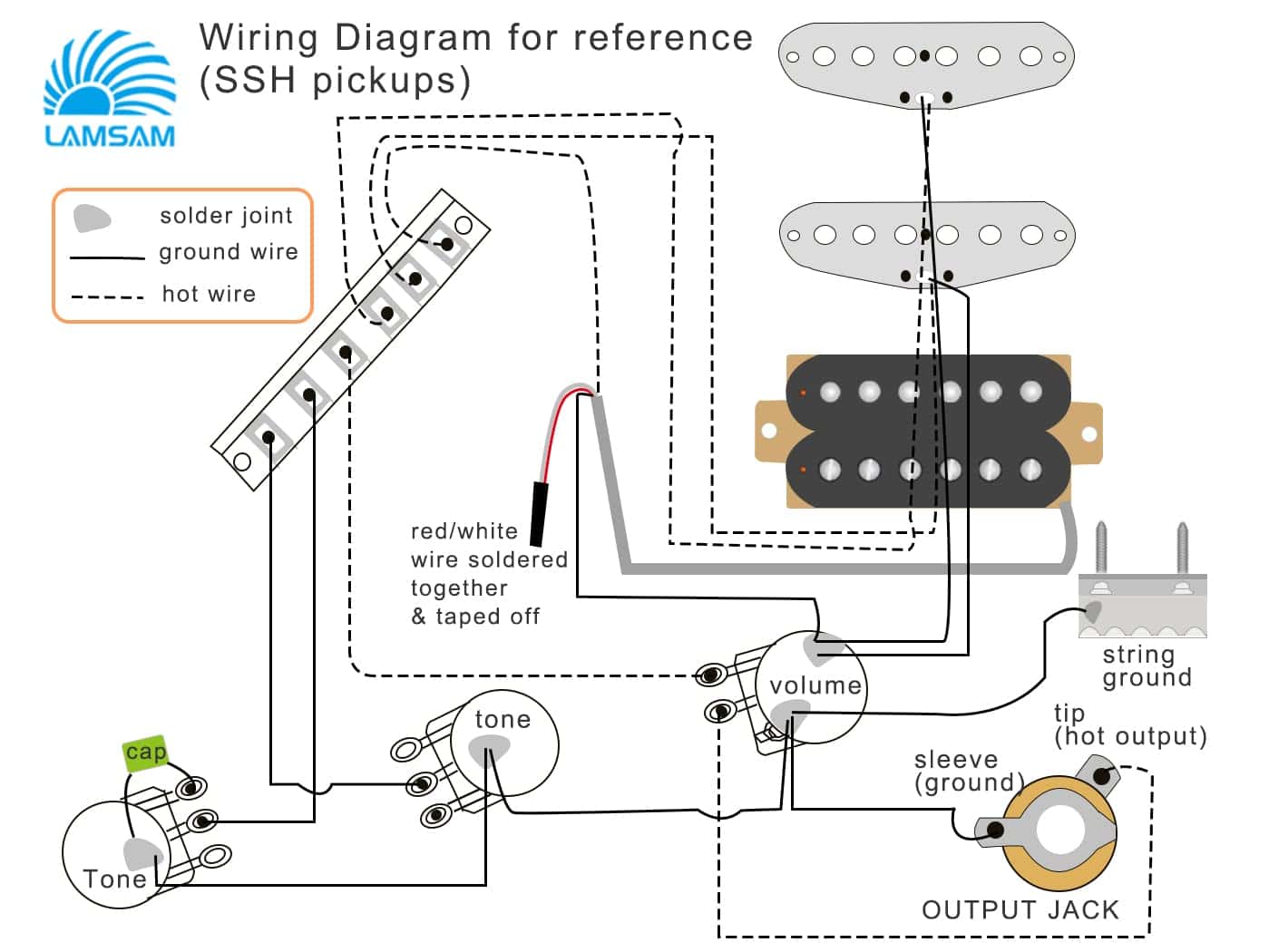 LAMSAM

Wiring Diagram for reference
(SSH pickups)

solder joint
ground wire
hot wire

red/white
wire soldered
together
& taped off

string
ground

volume

tone

cap

Tone

tip
(hot output)

sleeve
(ground)

OUTPUT JACK