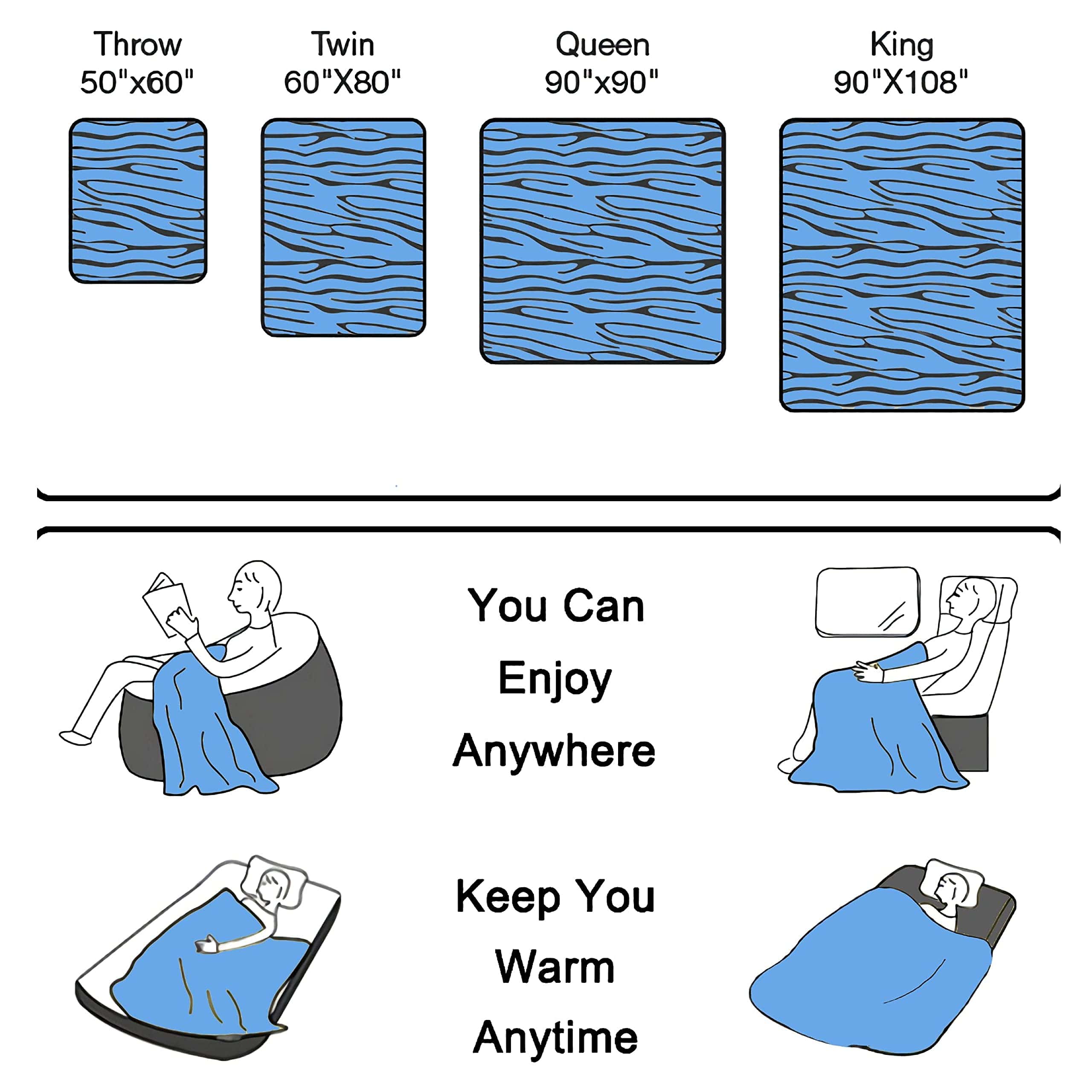 Throw
50"x60"

Twin
60"X80"

Queen
90"x90"

King
90"X108"

You Can
Enjoy
Anywhere

Keep You
Warm
Anytime