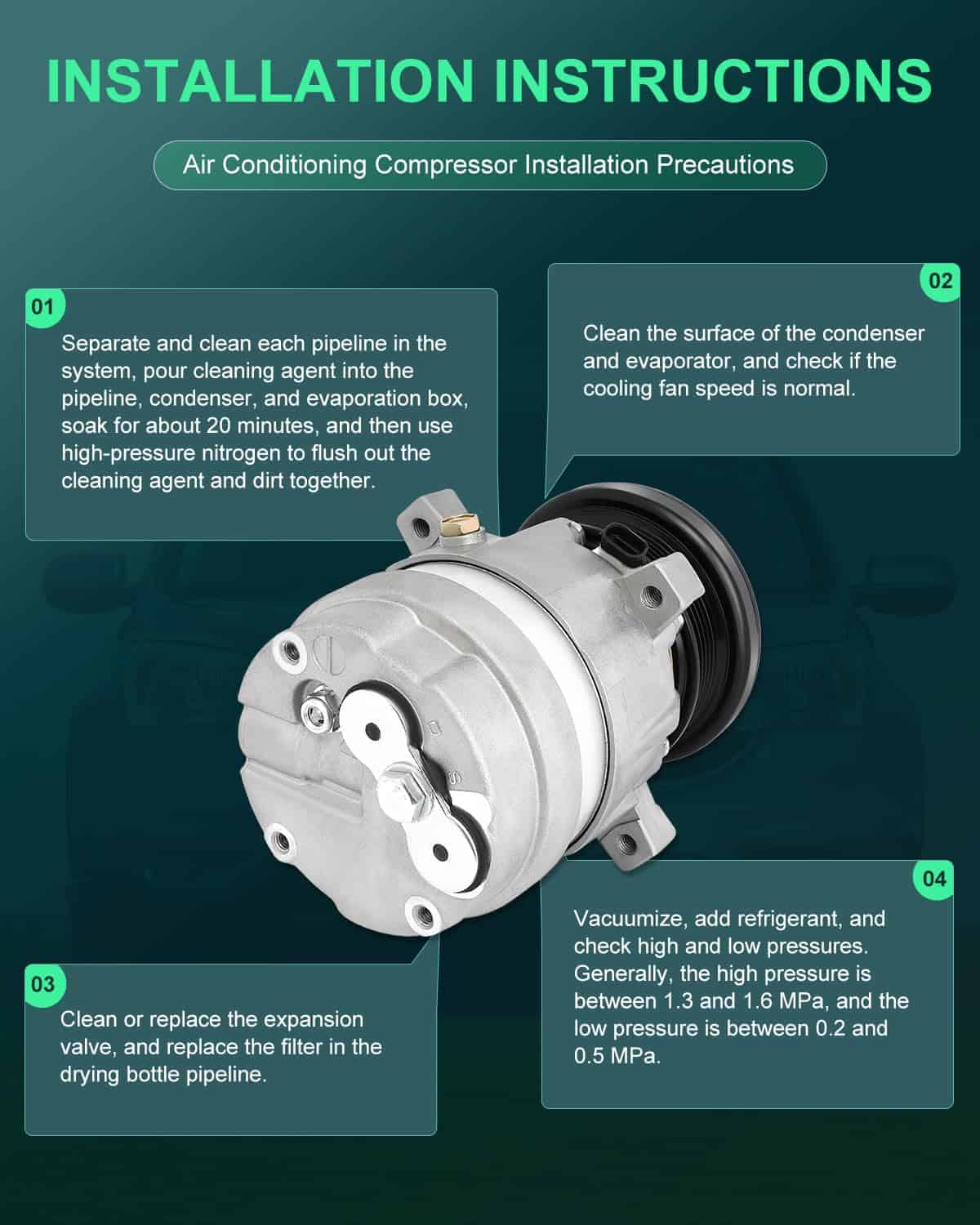 INSTALLATION INSTRUCTIONS

Air Conditioning Compressor Installation Precautions

01

Separate and clean each pipeline in the system, pour cleaning agent into the pipeline, condenser, and evaporation box, soak for about 20 minutes, and then use high-pressure nitrogen to flush out the cleaning agent and dirt together.

02

Clean the surface of the condenser and evaporator, and check if the cooling fan speed is normal.

03

Clean or replace the expansion valve, and replace the filter in the drying bottle pipeline.

04

Vacuumize, add refrigerant, and check high and low pressures. Generally, the high pressure is between 1.3 and 1.6 MPa, and the low pressure is between 0.2 and 0.5 MPa.