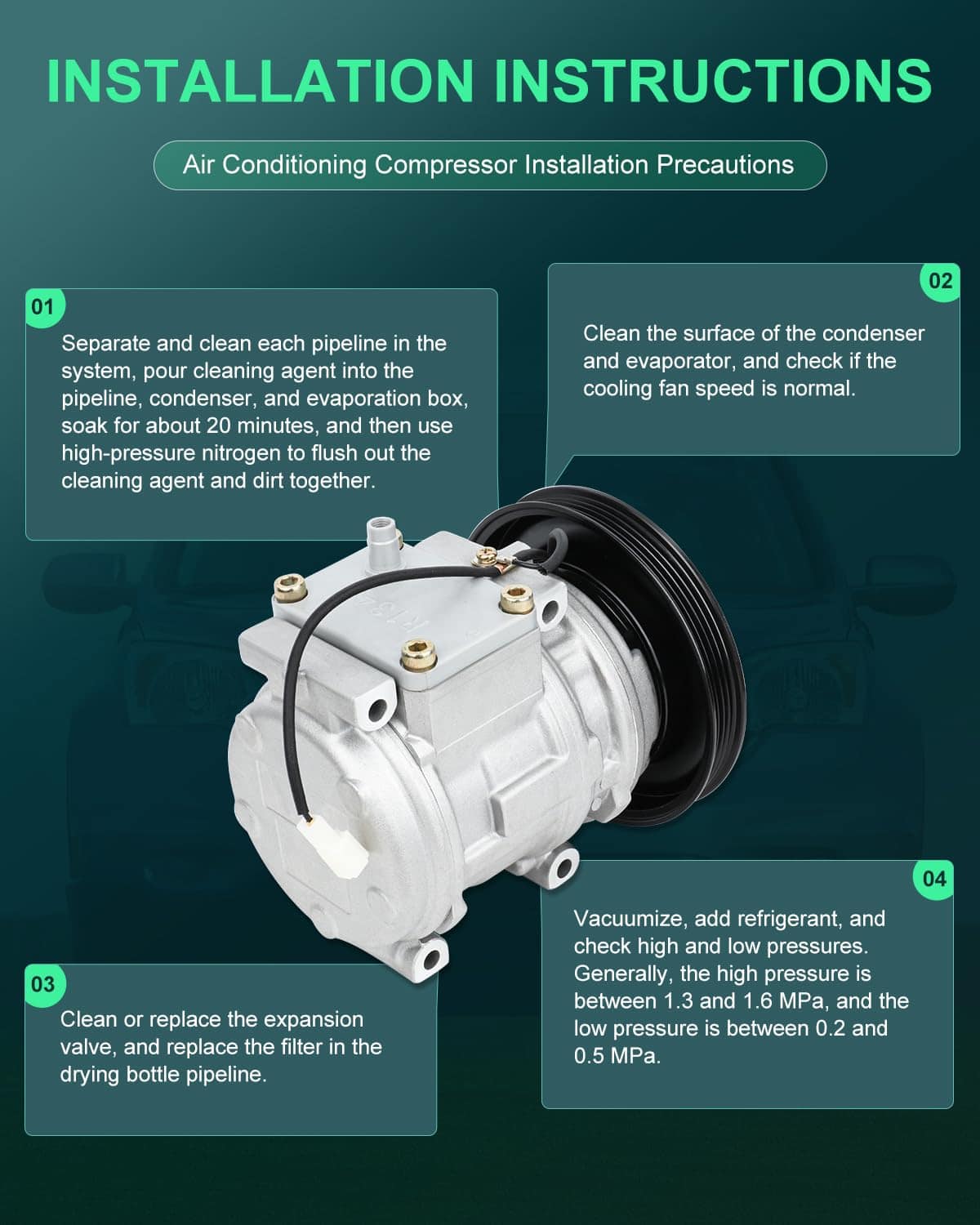 INSTALLATION INSTRUCTIONS

Air Conditioning Compressor Installation Precautions

01

Separate and clean each pipeline in the system, pour cleaning agent into the pipeline, condenser, and evaporation box, soak for about 20 minutes, and then use high-pressure nitrogen to flush out the cleaning agent and dirt together.

02

Clean the surface of the condenser and evaporator, and check if the cooling fan speed is normal.

03

Clean or replace the expansion valve, and replace the filter in the drying bottle pipeline.

04

Vacuumize, add refrigerant, and check high and low pressures. Generally, the high pressure is between 1.3 and 1.6 MPa, and the low pressure is between 0.2 and 0.5 MPa.