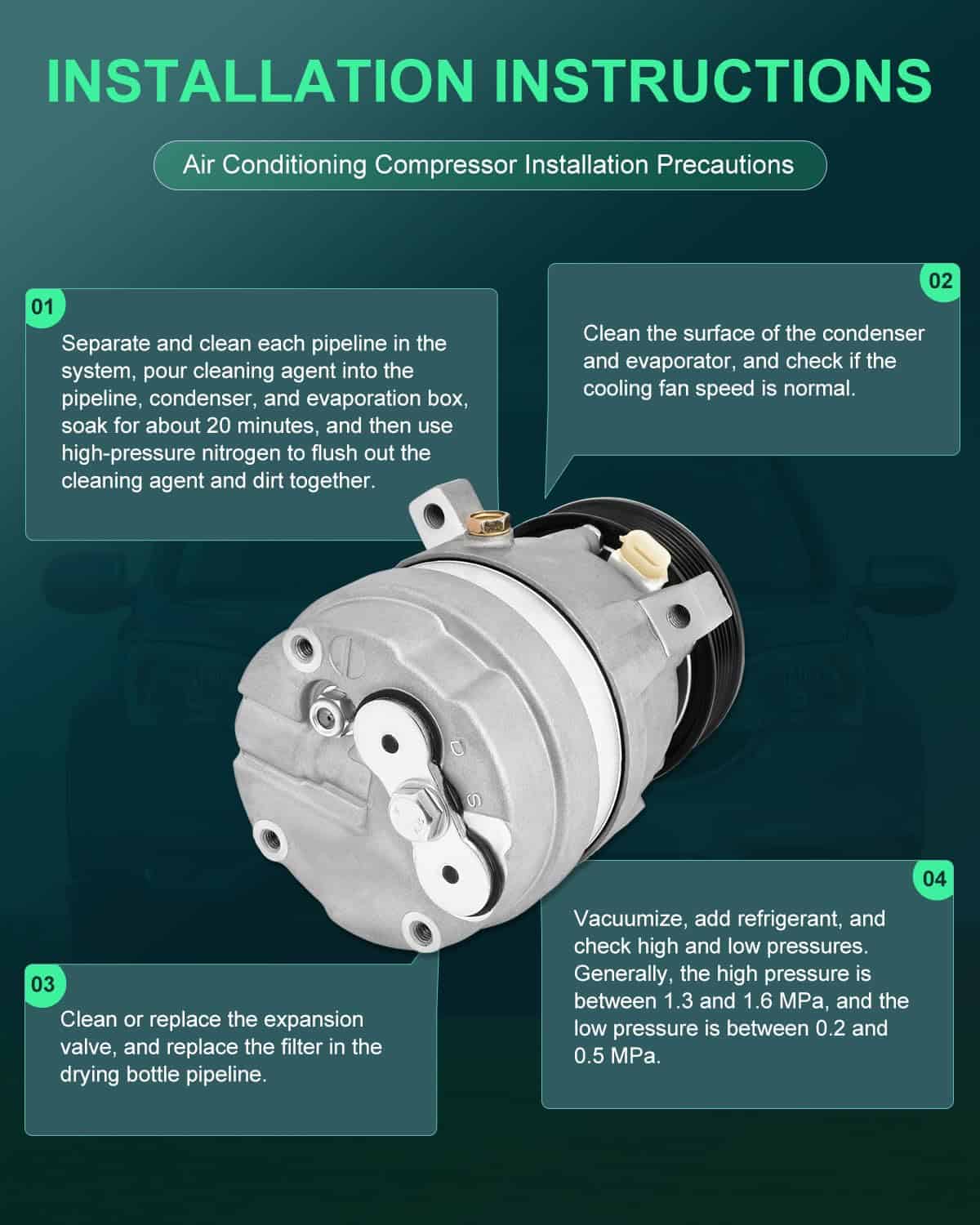 INSTALLATION INSTRUCTIONS

Air Conditioning Compressor Installation Precautions

01

Separate and clean each pipeline in the system, pour cleaning agent into the pipeline, condenser, and evaporation box, soak for about 20 minutes, and then use high-pressure nitrogen to flush out the cleaning agent and dirt together.

02

Clean the surface of the condenser and evaporator, and check if the cooling fan speed is normal.

D

S

03

Clean or replace the expansion valve, and replace the filter in the drying bottle pipeline.

04

Vacuumize, add refrigerant, and check high and low pressures. Generally, the high pressure is between 1.3 and 1.6 MPa, and the low pressure is between 0.2 and 0.5 MPa.