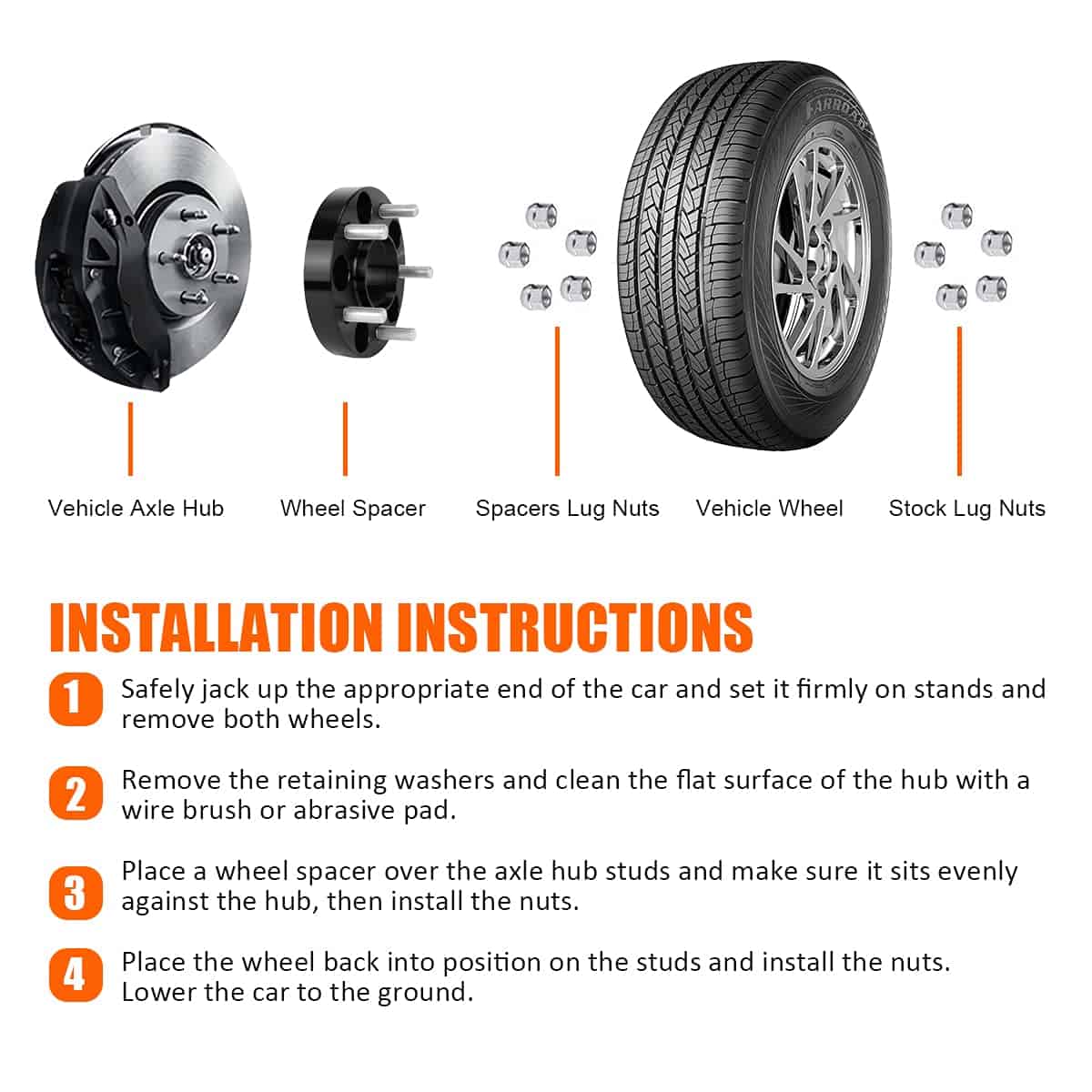 FARROAD

Vehicle Axle Hub

Wheel Spacer

Spacers Lug Nuts

Vehicle Wheel

Stock Lug Nuts

INSTALLATION INSTRUCTIONS

1 Safely jack up the appropriate end of the car and set it firmly on stands and remove both wheels.

2 Remove the retaining washers and clean the flat surface of the hub with a wire brush or abrasive pad.

3 Place a wheel spacer over the axle hub studs and make sure it sits evenly against the hub, then install the nuts.

4 Place the wheel back into position on the studs and install the nuts. Lower the car to the ground.