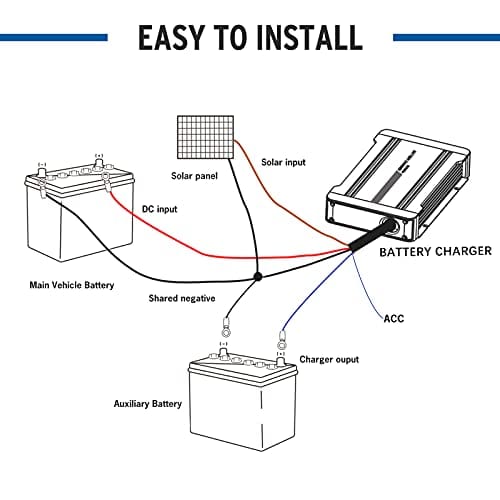 EASY TO INSTALL

Solar panel

Solar input

(-)

(+)

DC input

BATTERY CHARGER

Main Vehicle Battery

Shared negative

ACC

(-)

(+)

Charger ouput

Auxiliary Battery