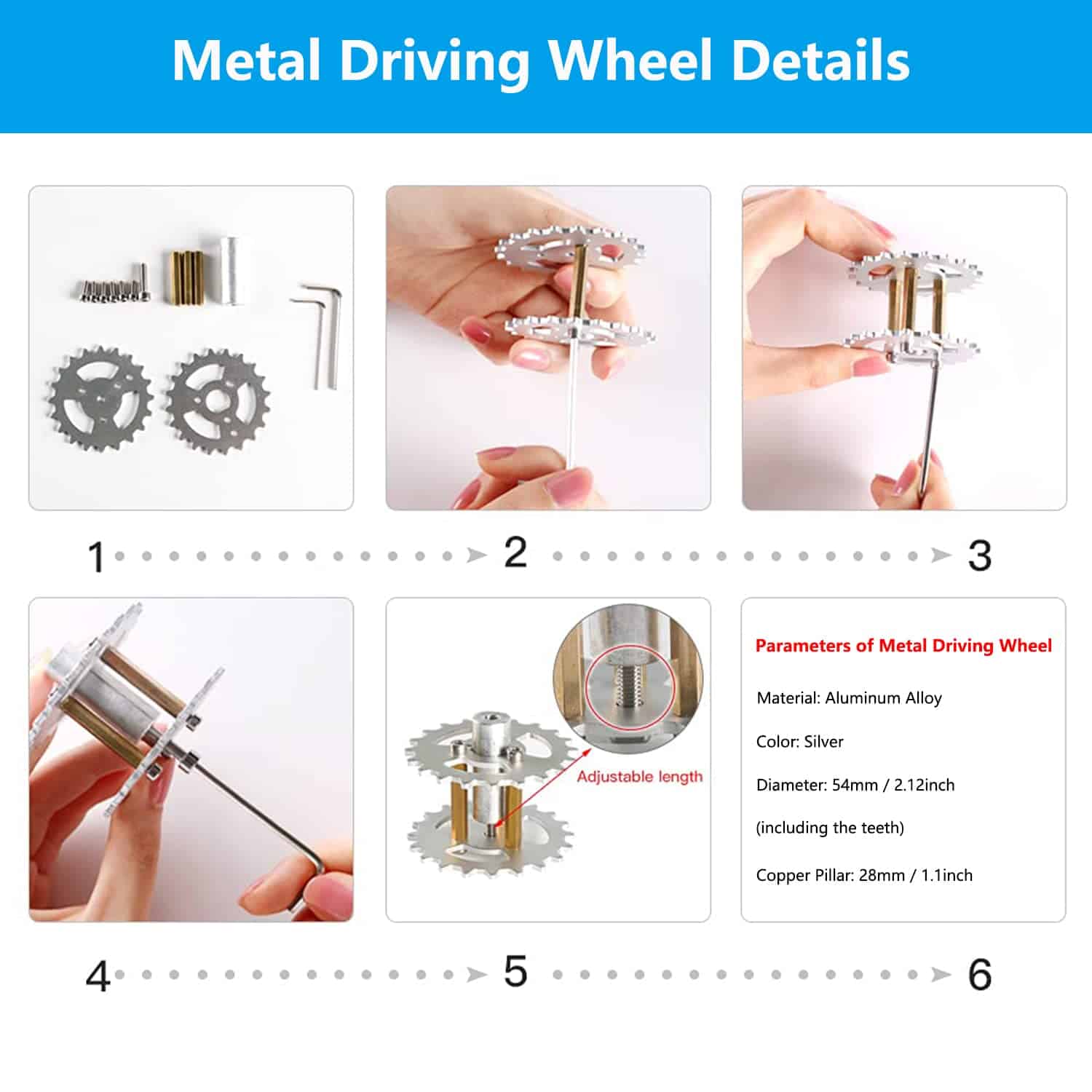 Metal Driving Wheel Details

1 2 3

Adjustable length

Parameters of Metal Driving Wheel

Material: Aluminum Alloy

Color: Silver

Diameter: 54mm / 2.12inch

(including the teeth)

Copper Pillar: 28mm / 1.1inch

4 5 6