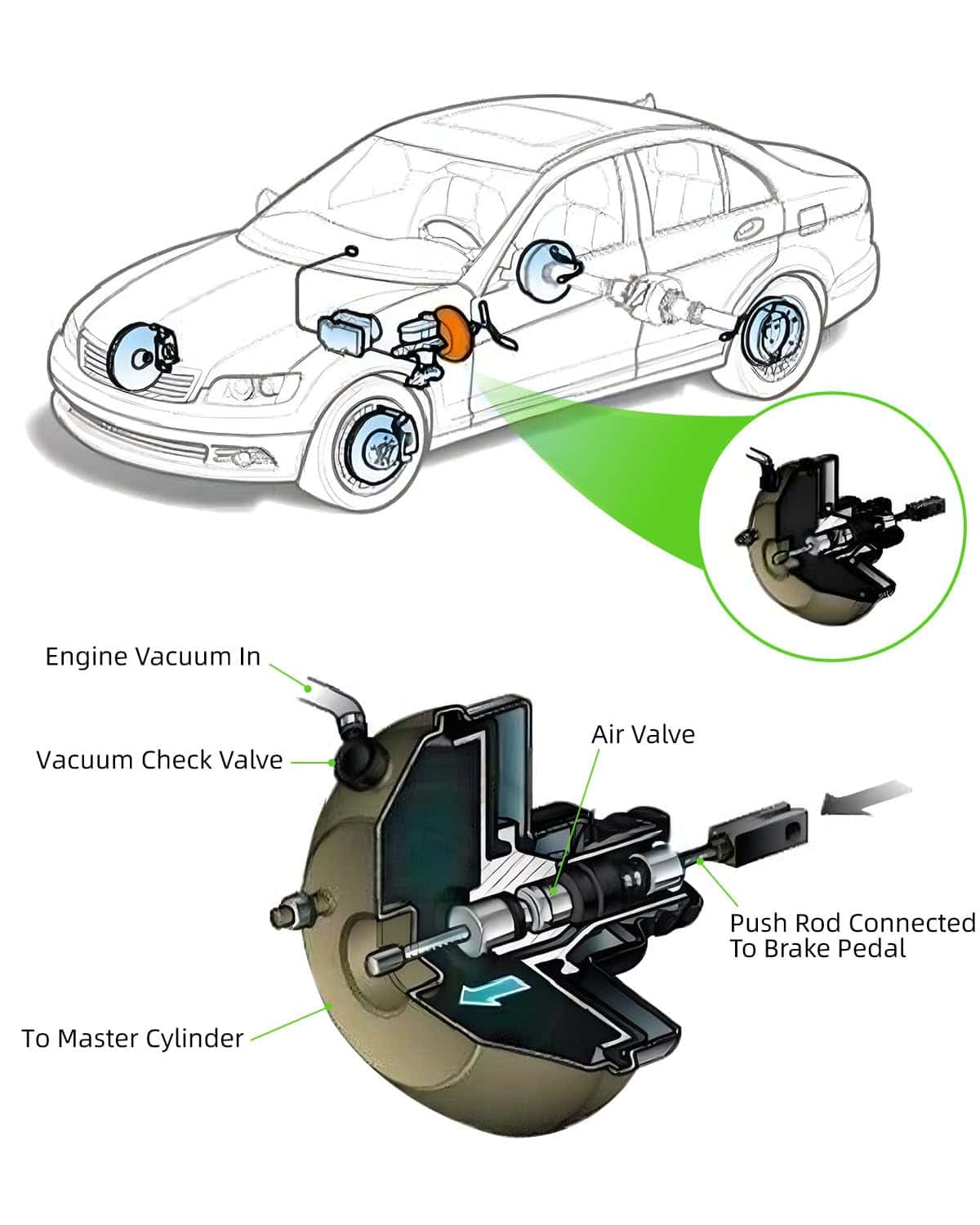 Engine Vacuum In

Vacuum Check Valve

Air Valve

Push Rod Connected To Brake Pedal

To Master Cylinder