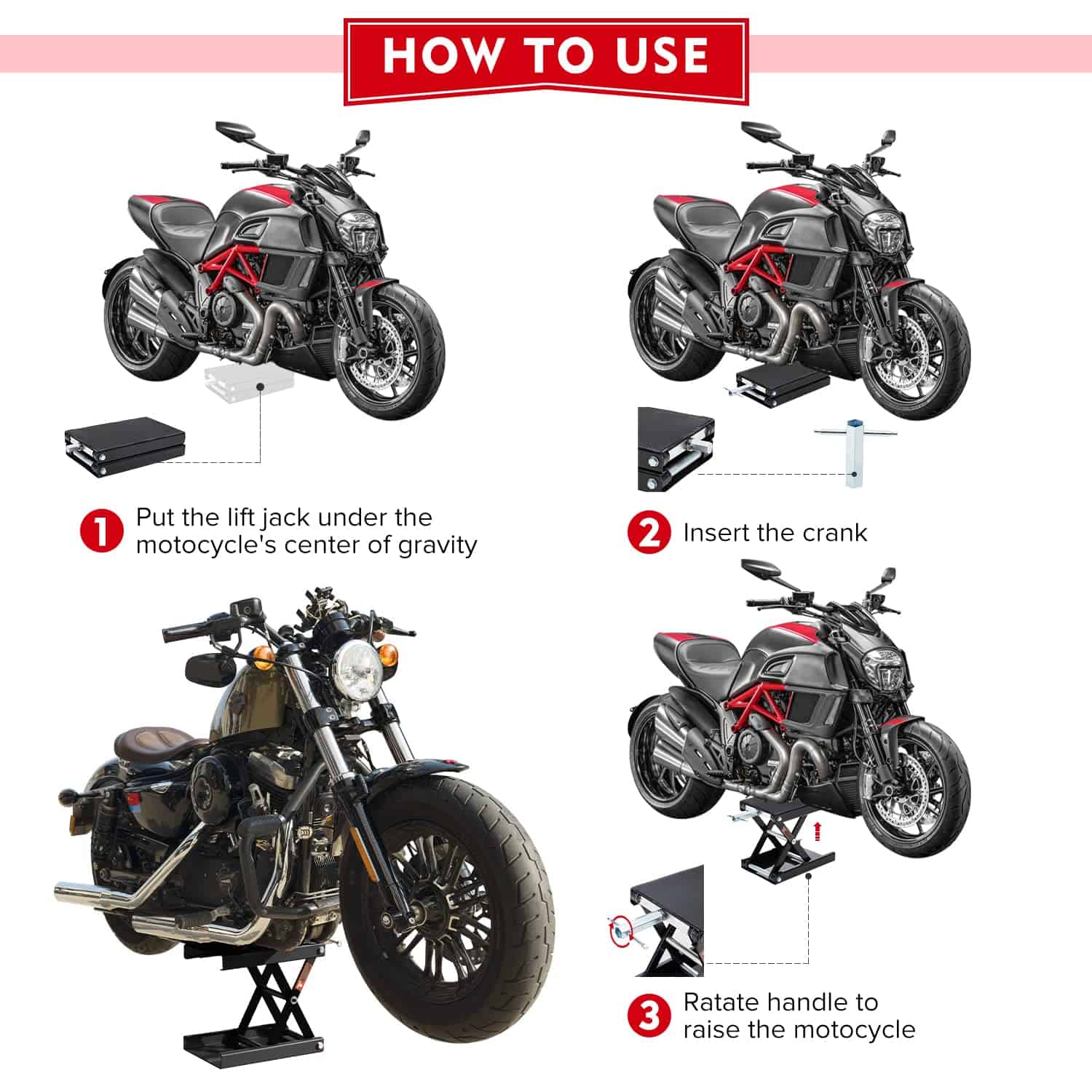 HOW TO USE

1 Put the lift jack under the motocycle's center of gravity

2 Insert the crank

3 Ratate handle to raise the motocycle