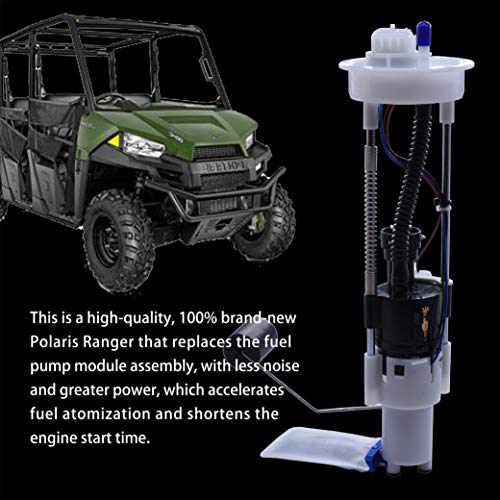 This is a high-quality, 100% brand-new Polaris Ranger that replaces the fuel pump module assembly, with less noise and greater power, which accelerates fuel atomization and shortens the engine start time.