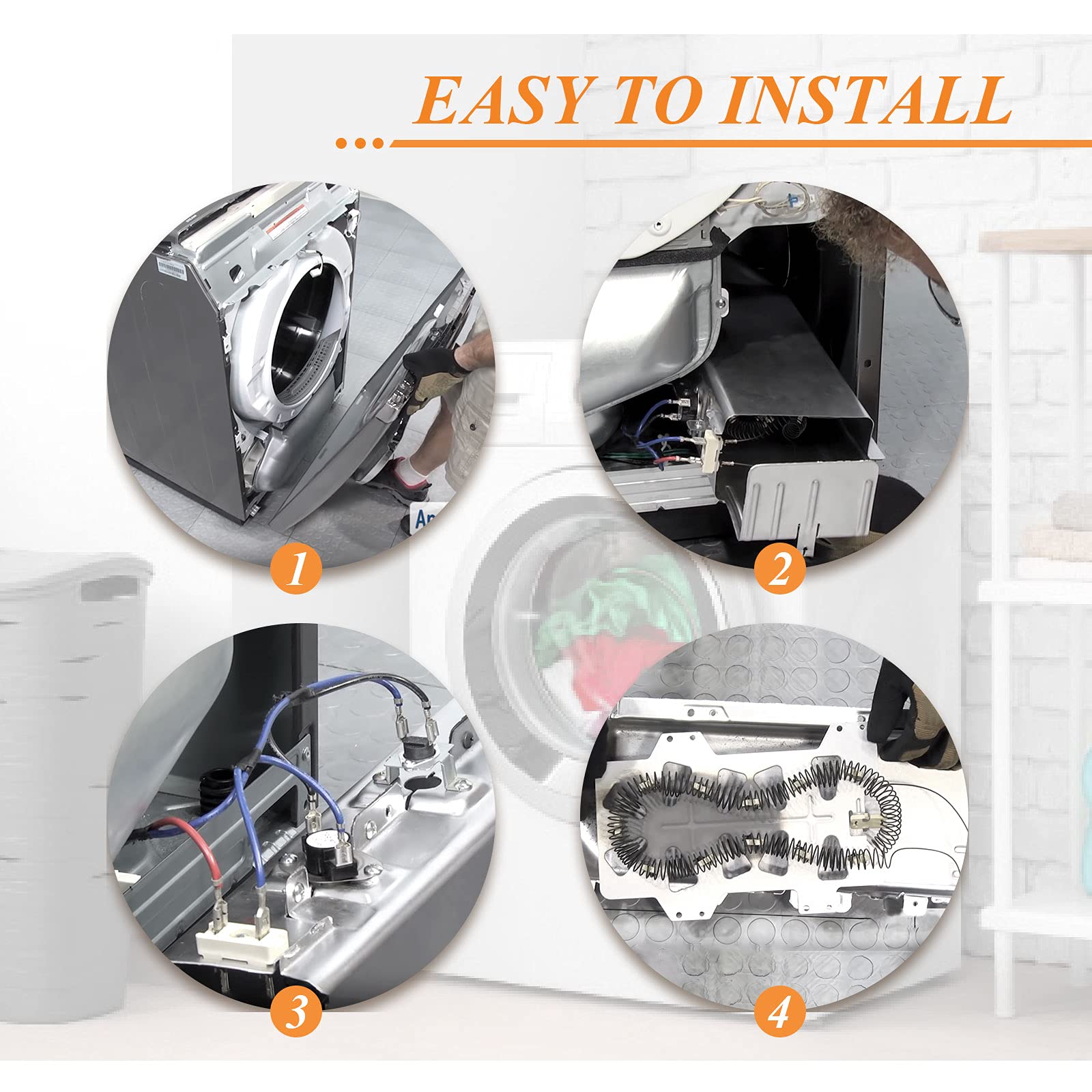 EASY TO INSTALL

1

2

3

4