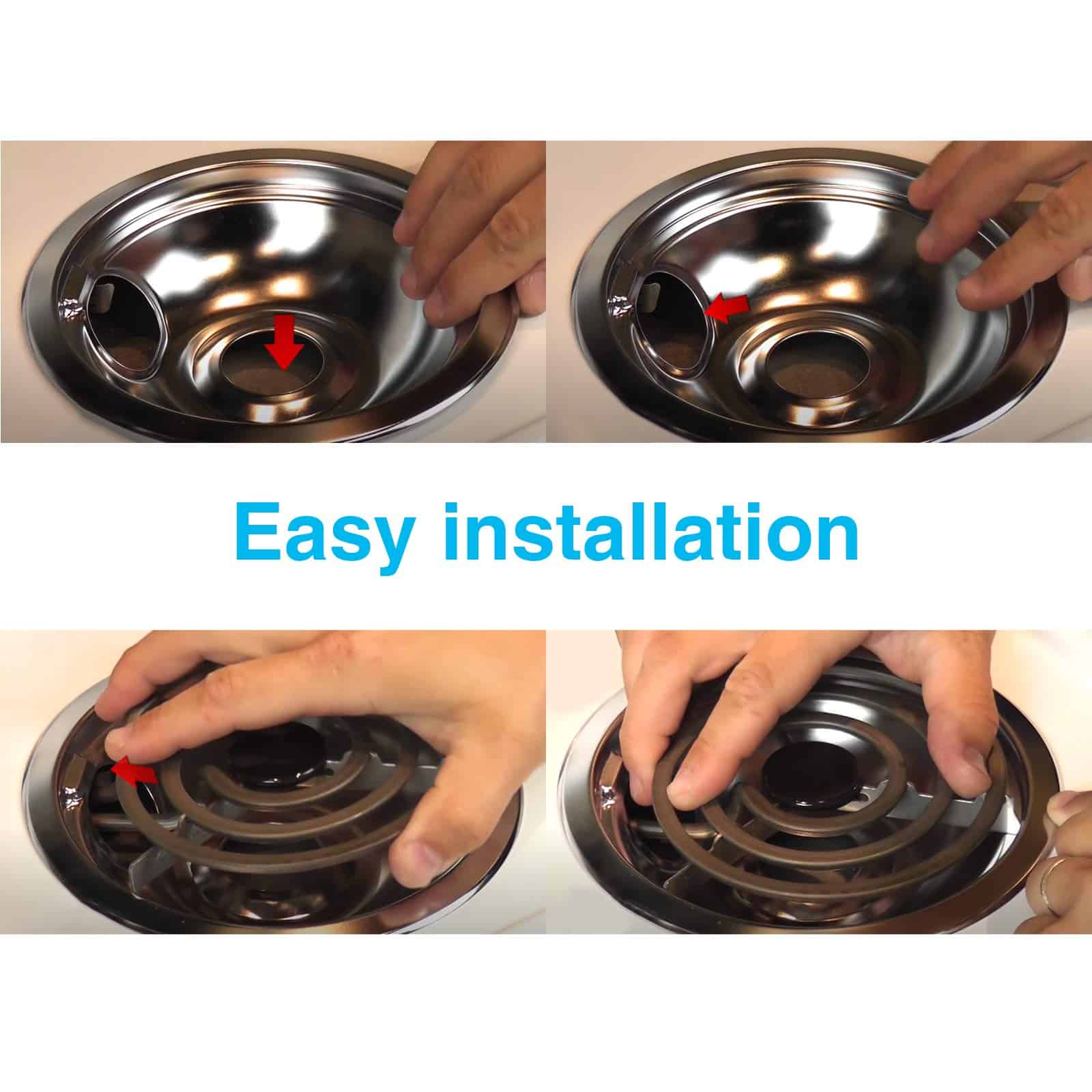 Easy installation