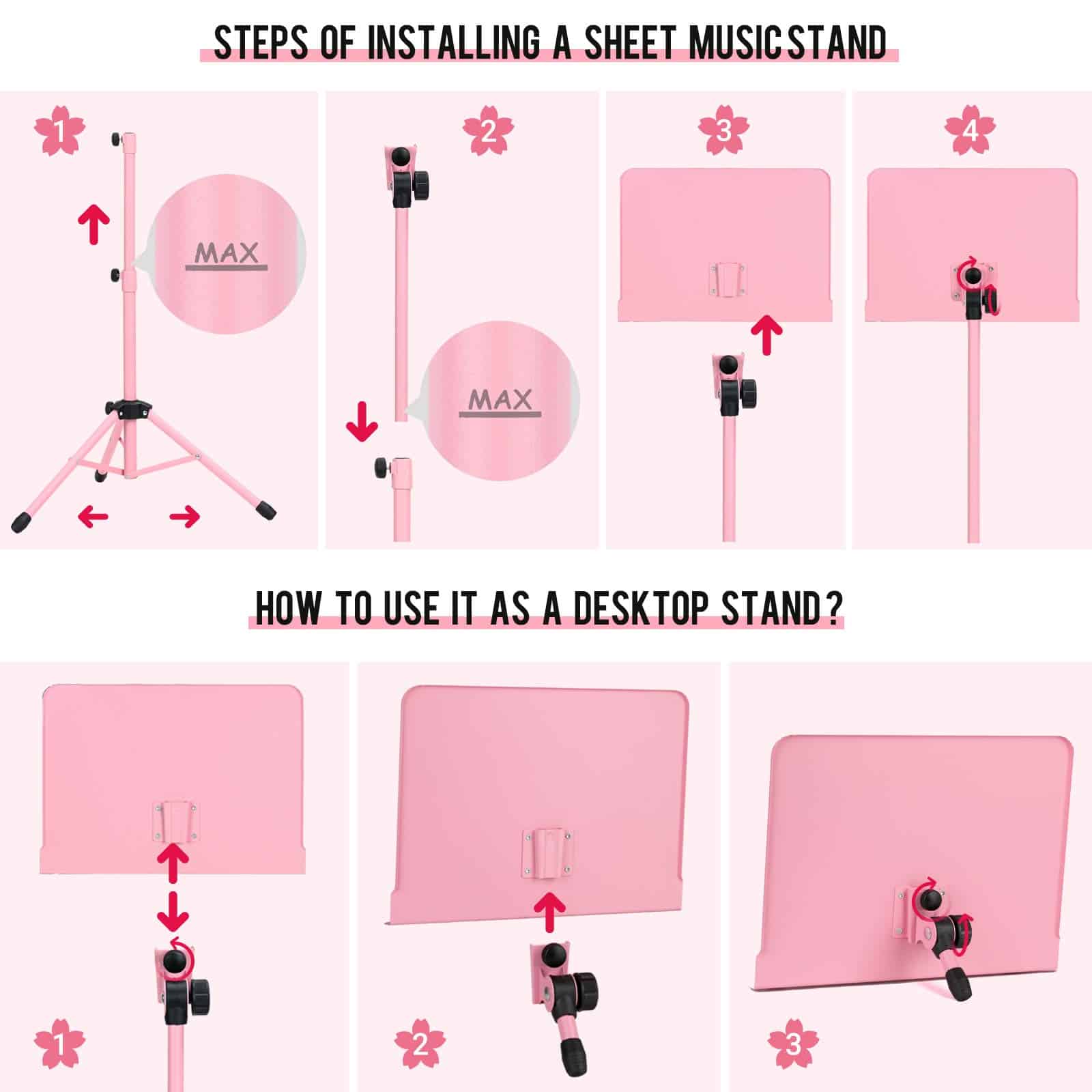 STEPS OF INSTALLING A SHEET MUSIC STAND

1

MAX

2

MAX

3

4

HOW TO USE IT AS A DESKTOP STAND?

1

2

3