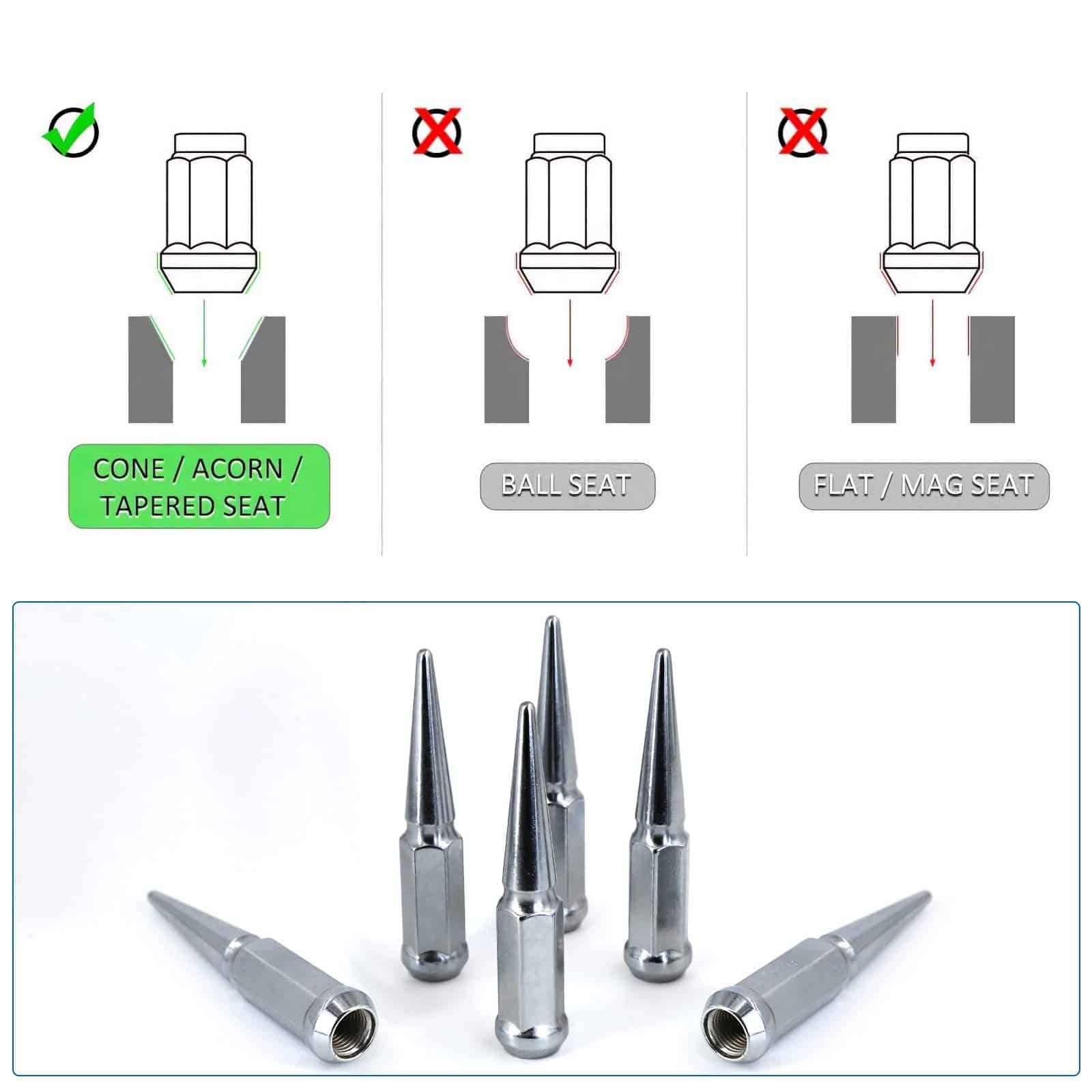 CONE / ACORN / TAPERED SEAT

BALL SEAT

FLAT / MAG SEAT